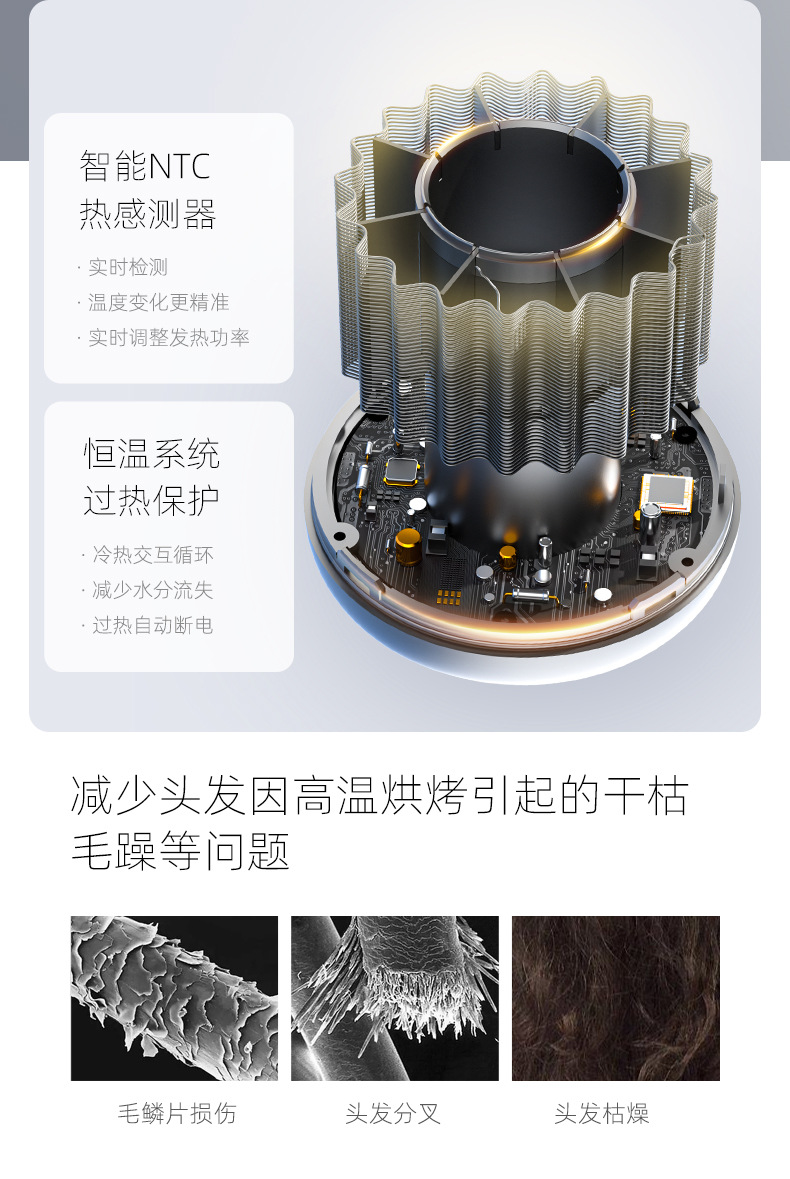 智能NTC
热感测器

· 实时检测
· 温度变化更精准
· 实时调整发热功率

恒温系统
过热保护

· 冷热交互循环
· 减少水分流失
· 过热自动断电

减少头发因高温烘烤引起的干枯毛躁等问题

毛鳞片损伤

头发分叉

头发枯燥