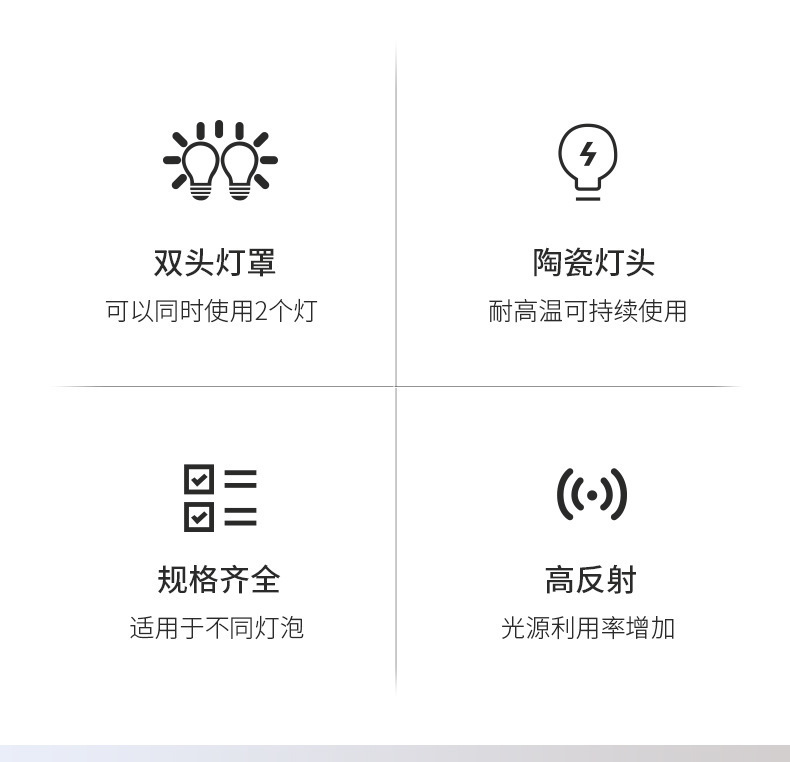 双头灯罩
可以同时使用2个灯

陶瓷灯头
耐高温可持续使用

规格齐全
适用于不同灯泡

高反射
光源利用率增加