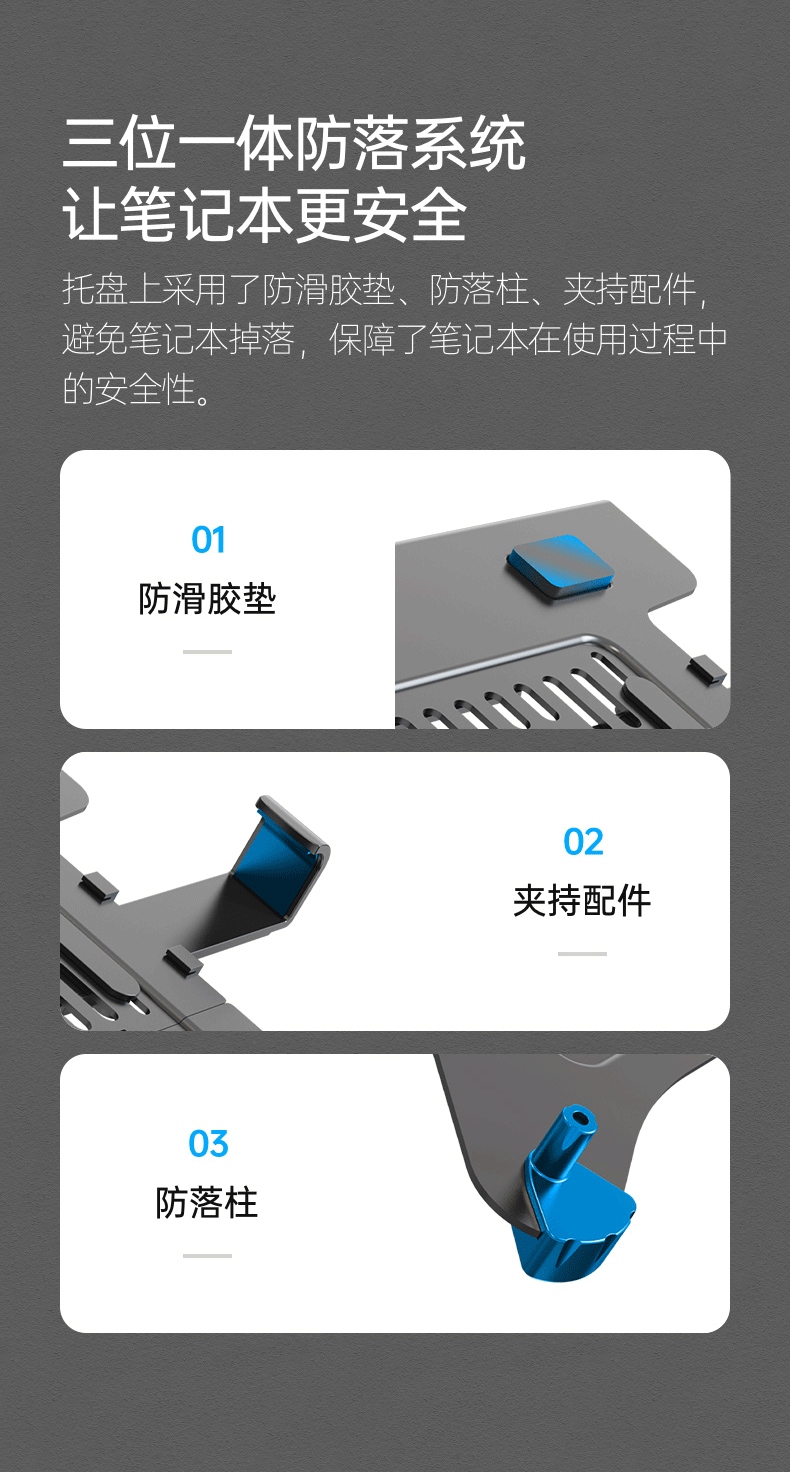 三位一体防落系统
让笔记本更安全

托盘上采用了防滑胶垫、防落柱、夹持配件，避免笔记本掉落，保障了笔记本在使用过程中的安全性。

01
防滑胶垫

02
夹持配件

03
防落柱