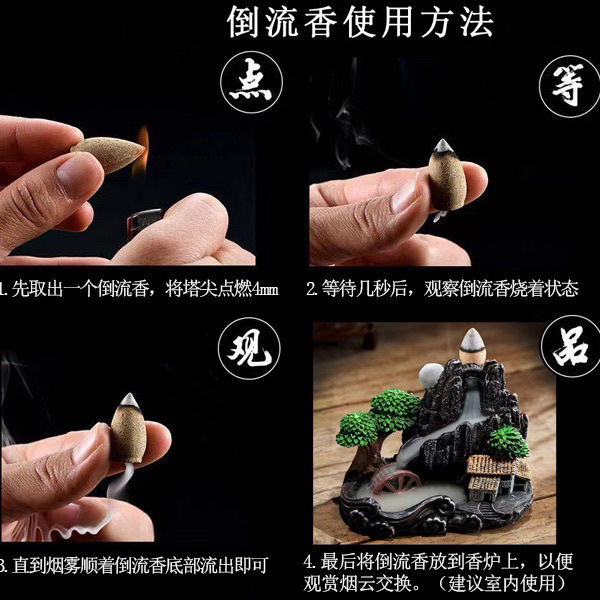 倒流香使用方法

点

等

1. 先取出一个倒流香，将塔尖点燃4mm

2. 等待几秒后，观察倒流香烧着状态

观

品

3. 直到烟雾顺着倒流香底部流出即可

4. 最后将倒流香放到香炉上，以便观赏烟云交换。（建议室内使用）