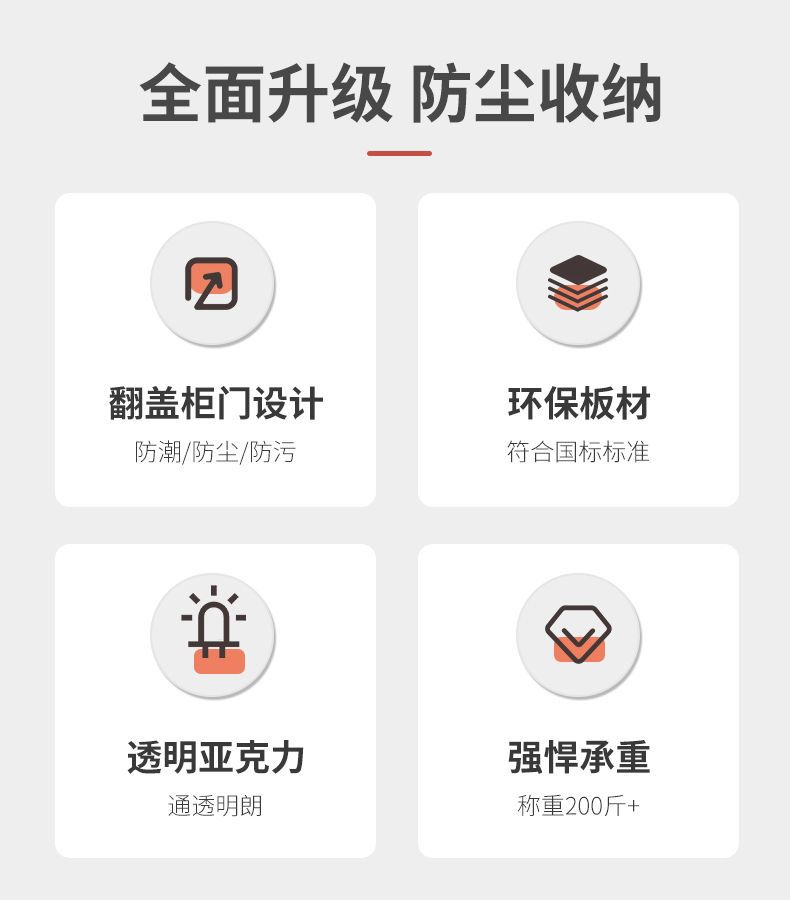 全面升级 防尘收纳

翻盖柜门设计
防潮/防尘/防污

环保板材
符合国标标准

透明亚克力
通透明朗

强悍承重
称重200斤+