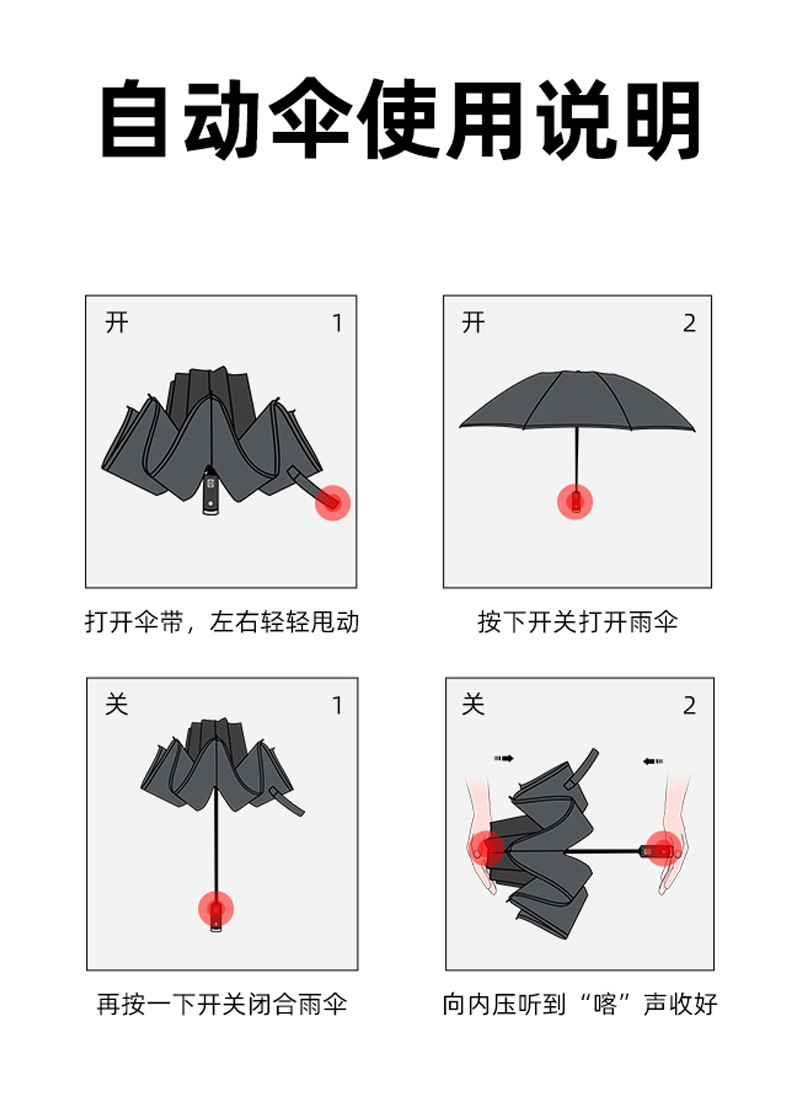 自动伞使用说明

开 1

打开伞带，左右轻轻甩动

开 2

按下开关打开雨伞

关 1

再按一下开关闭合雨伞

关 2

向内压听到“喀”声收好