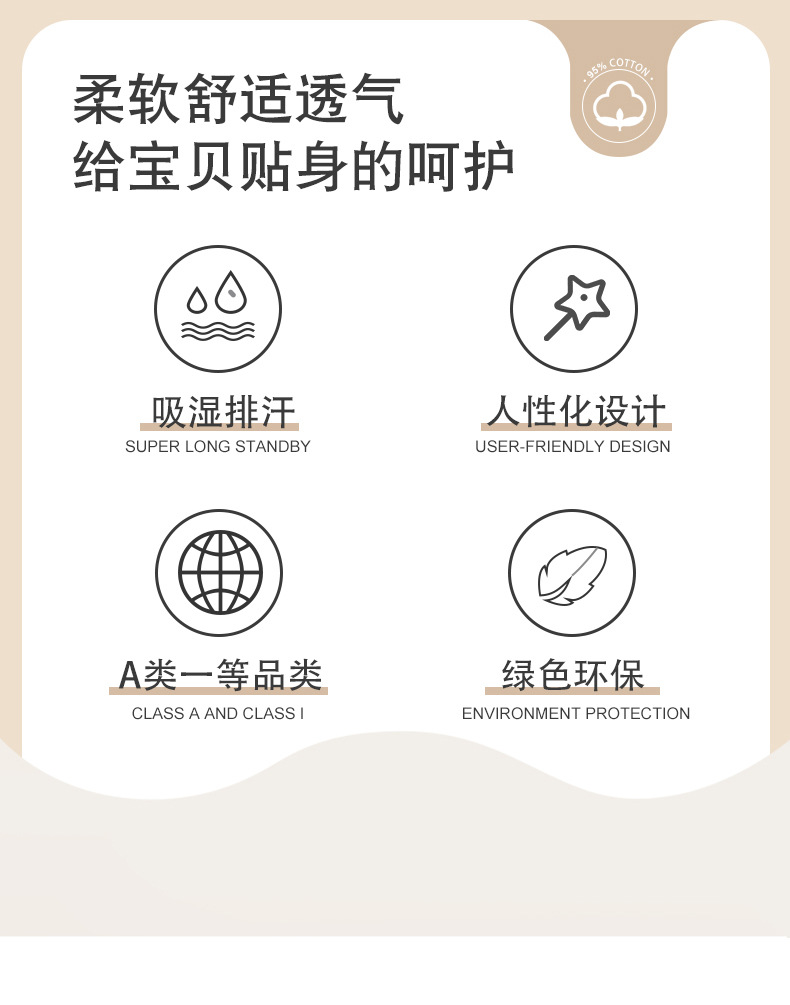 柔软舒适透气
给宝贝贴身的呵护

95% COTTON

吸湿排汗
SUPER LONG STANDBY

人性化设计
USER-FRIENDLY DESIGN

A类一等品类
CLASS A AND CLASS I

绿色环保
ENVIRONMENT PROTECTION