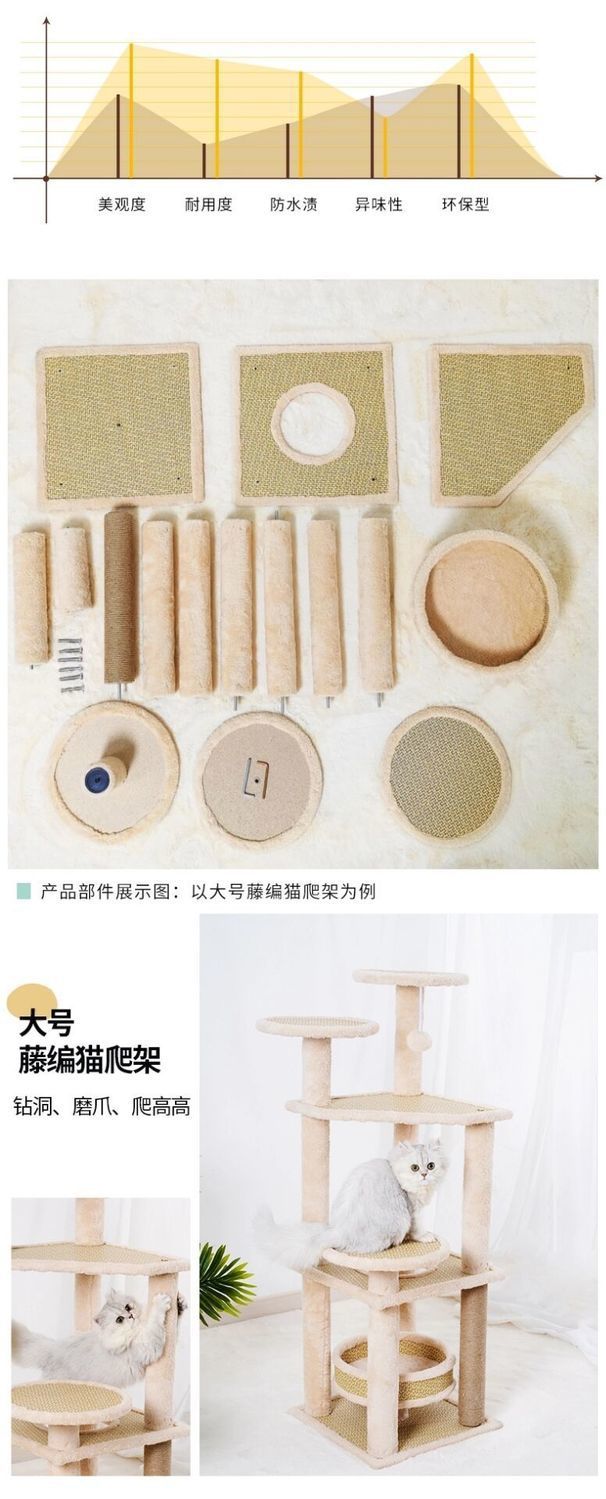 美观度 耐用度 防水渍 异味性 环保型

产品部件展示图：以大号藤编猫爬架为例

大号
藤编猫爬架

钻洞、磨爪、爬高高