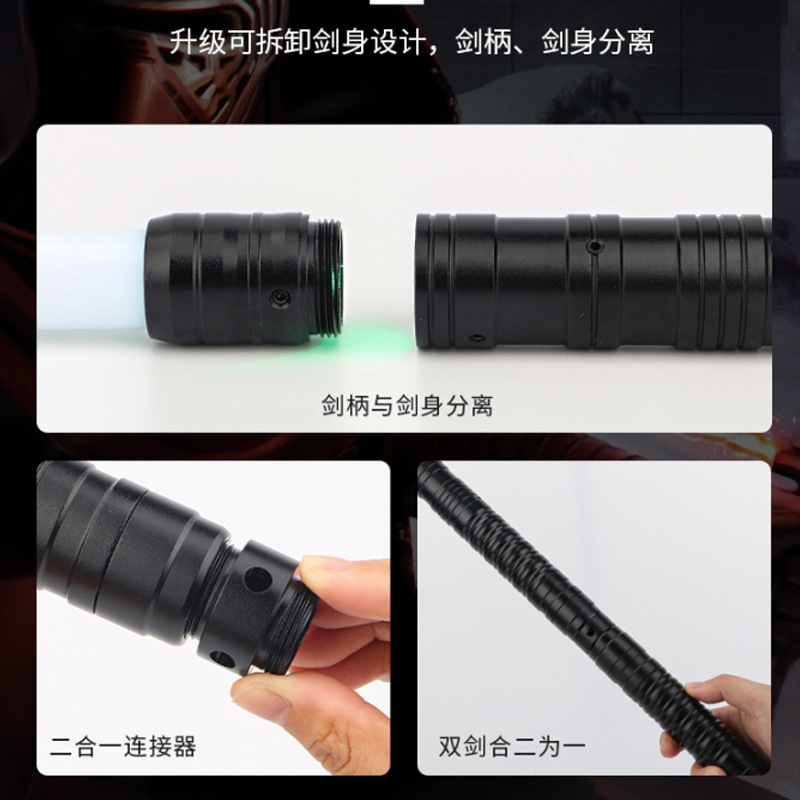 升级可拆卸剑身设计，剑柄、剑身分离

剑柄与剑身分离

二合一连接器

双剑合二为一