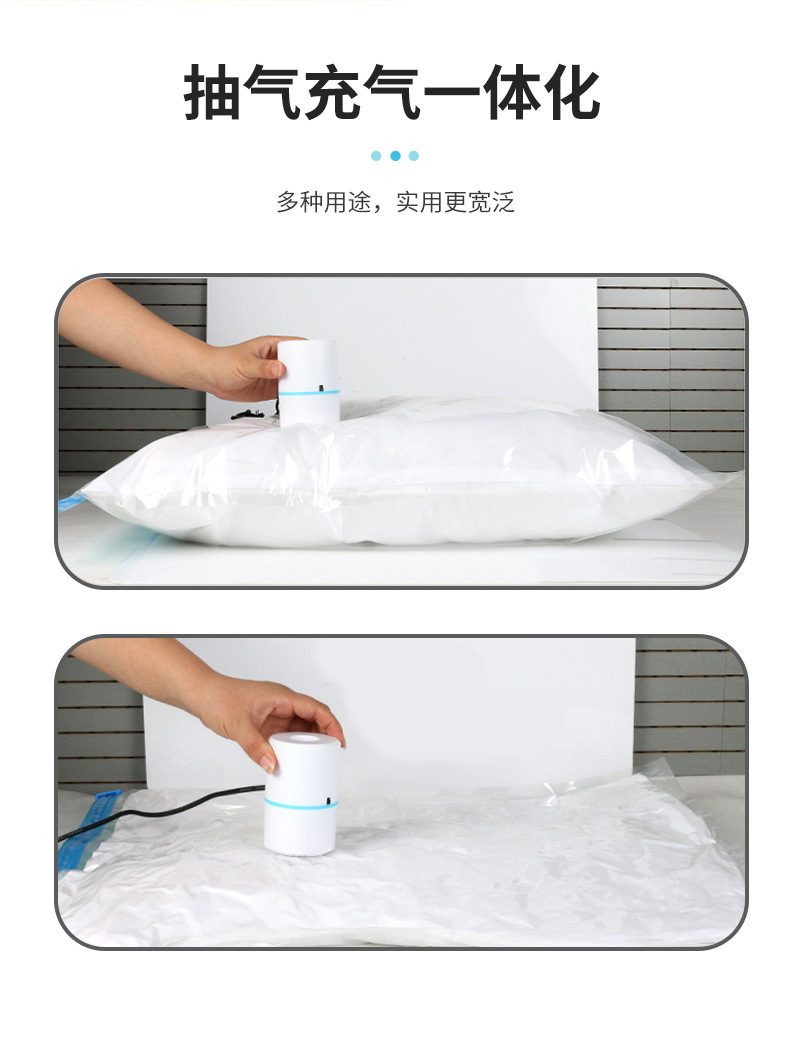 抽气充气一体化

多种用途，实用更宽泛