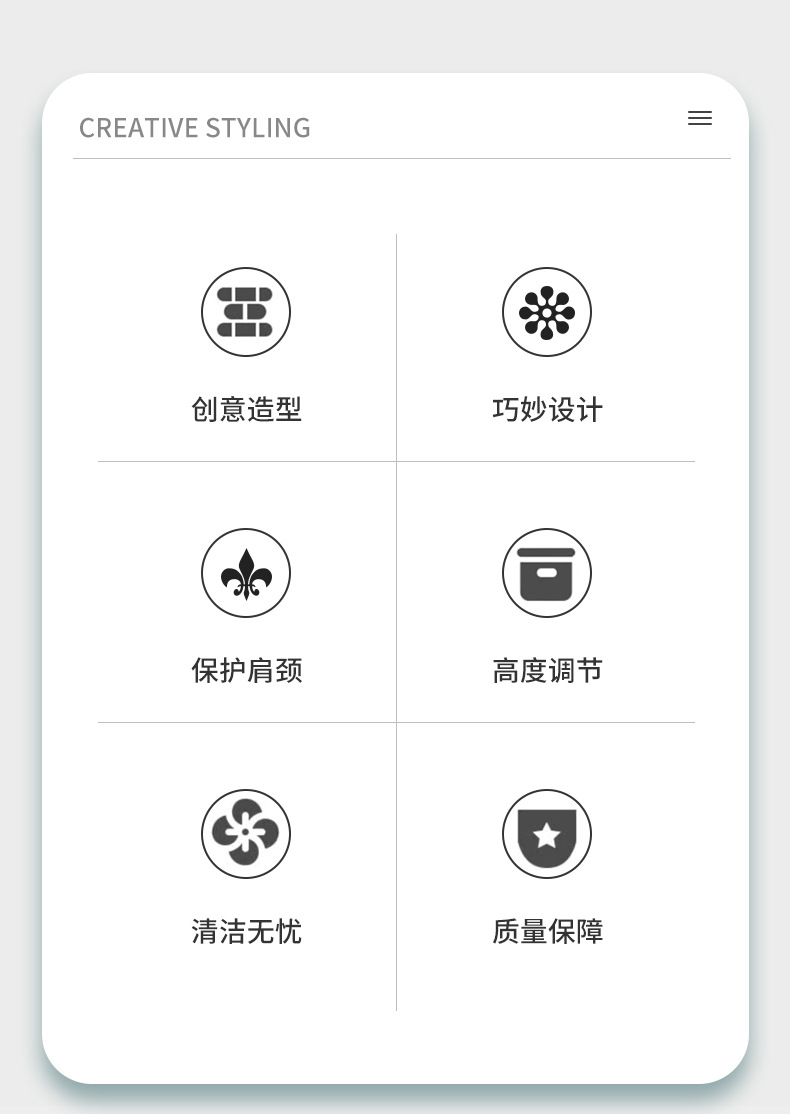 CREATIVE STYLING

创意造型

巧妙设计

保护肩颈

高度调节

清洁无忧

质量保障