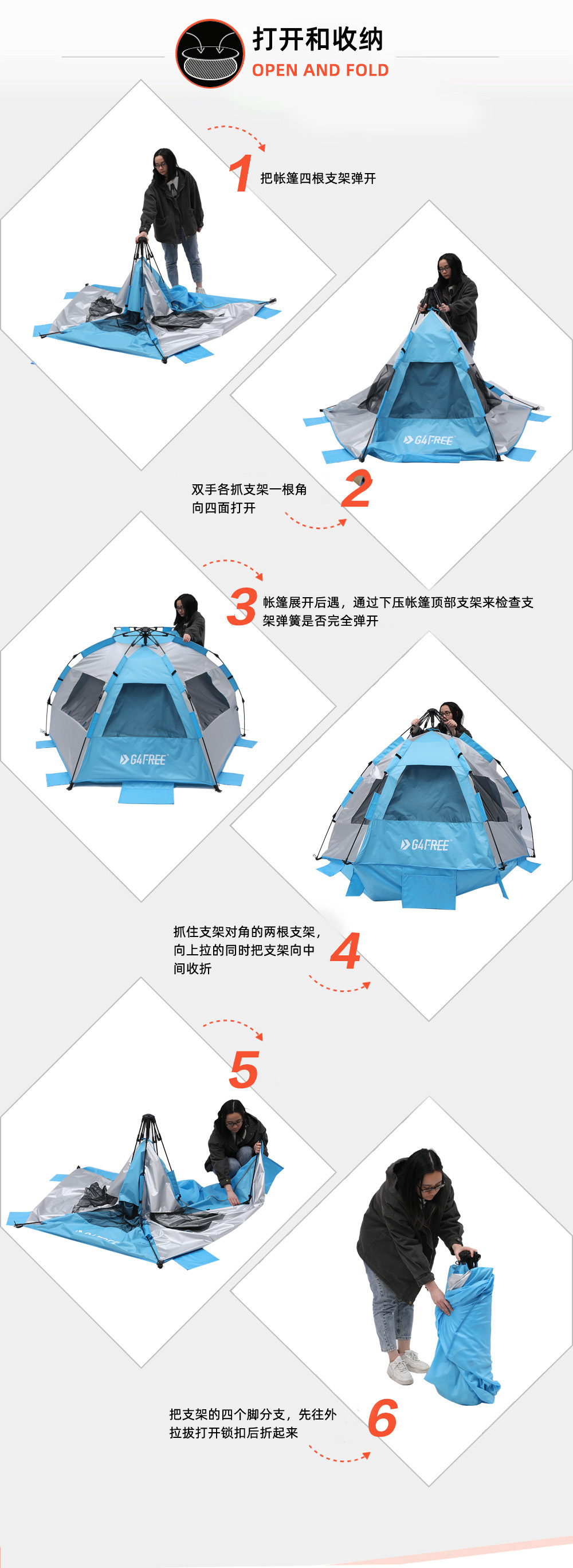 打开和收纳
OPEN AND FOLD

1 把帐篷四根支架弹开

G4FREE

双手各抓支架一根角向四面打开 2

3 帐篷展开后遇，通过下压帐篷顶部支架来检查支架弹簧是否完全弹开

G4FREE

G4FREE

抓住支架对角的两根支架，向上拉的同时把支架向中间收折 4

5

把支架的四个脚分支，先往外拉拔打开锁扣后折起来 6