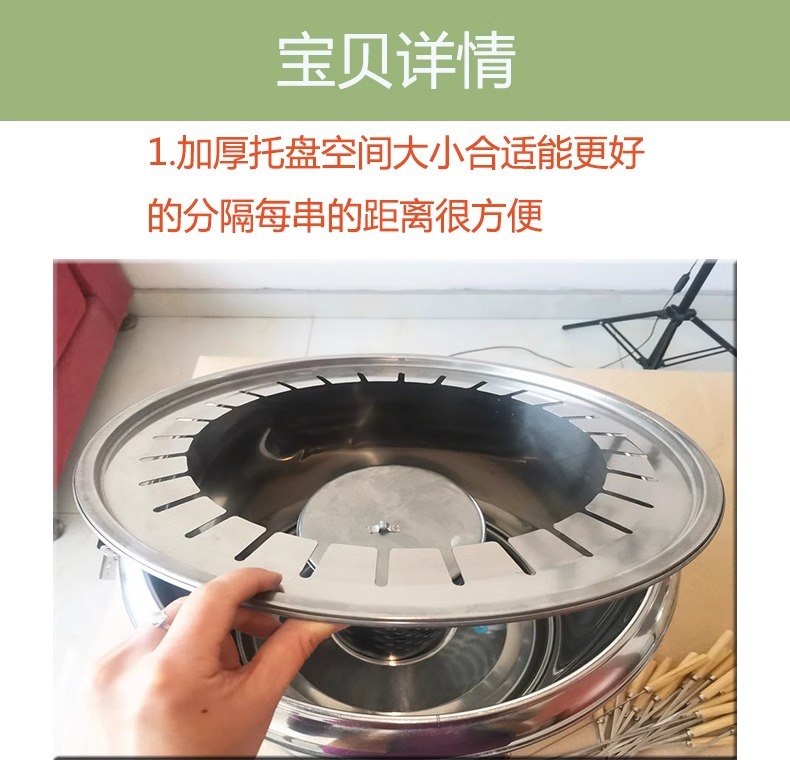 宝贝详情

1.加厚托盘空间大小合适能更好的分隔每串的距离很方便