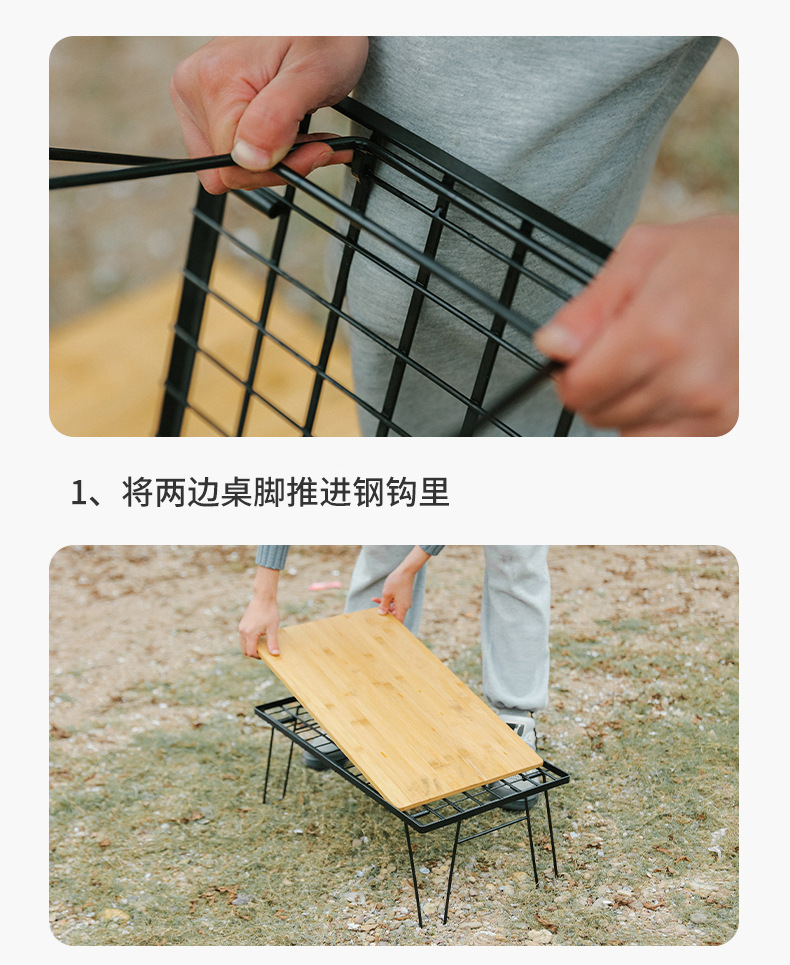 1、将两边桌脚推进钢钩里