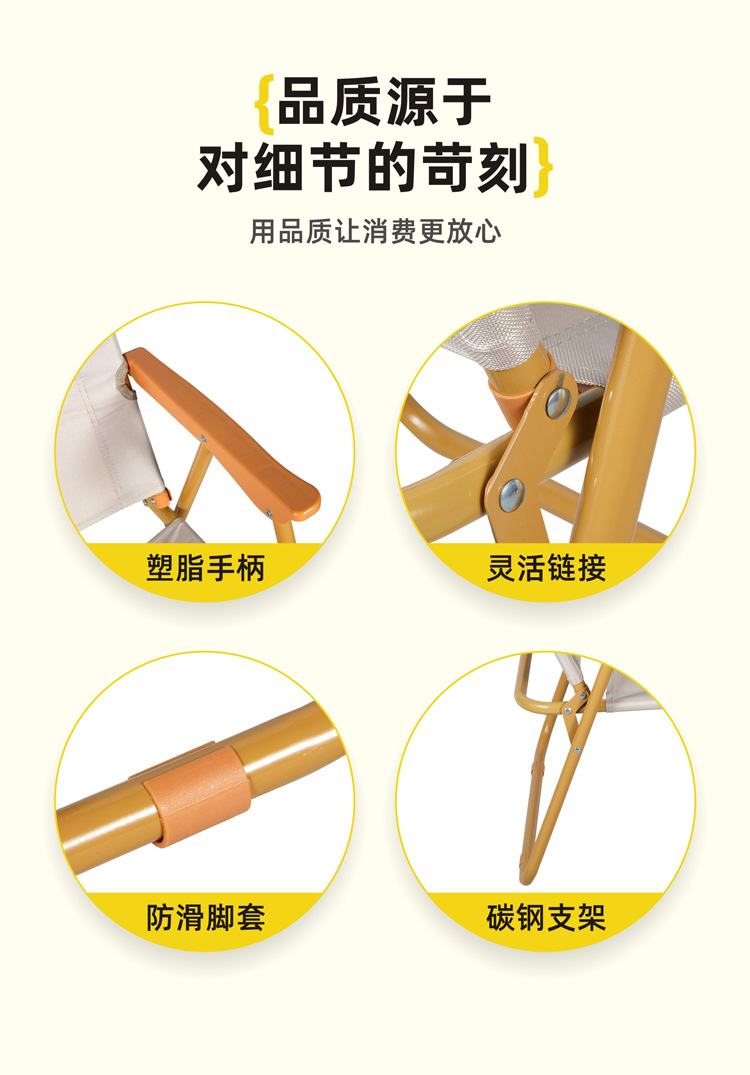 {品质源于
对细节的苛刻}

用品质让消费更放心

塑脂手柄

灵活链接

防滑脚套

碳钢支架