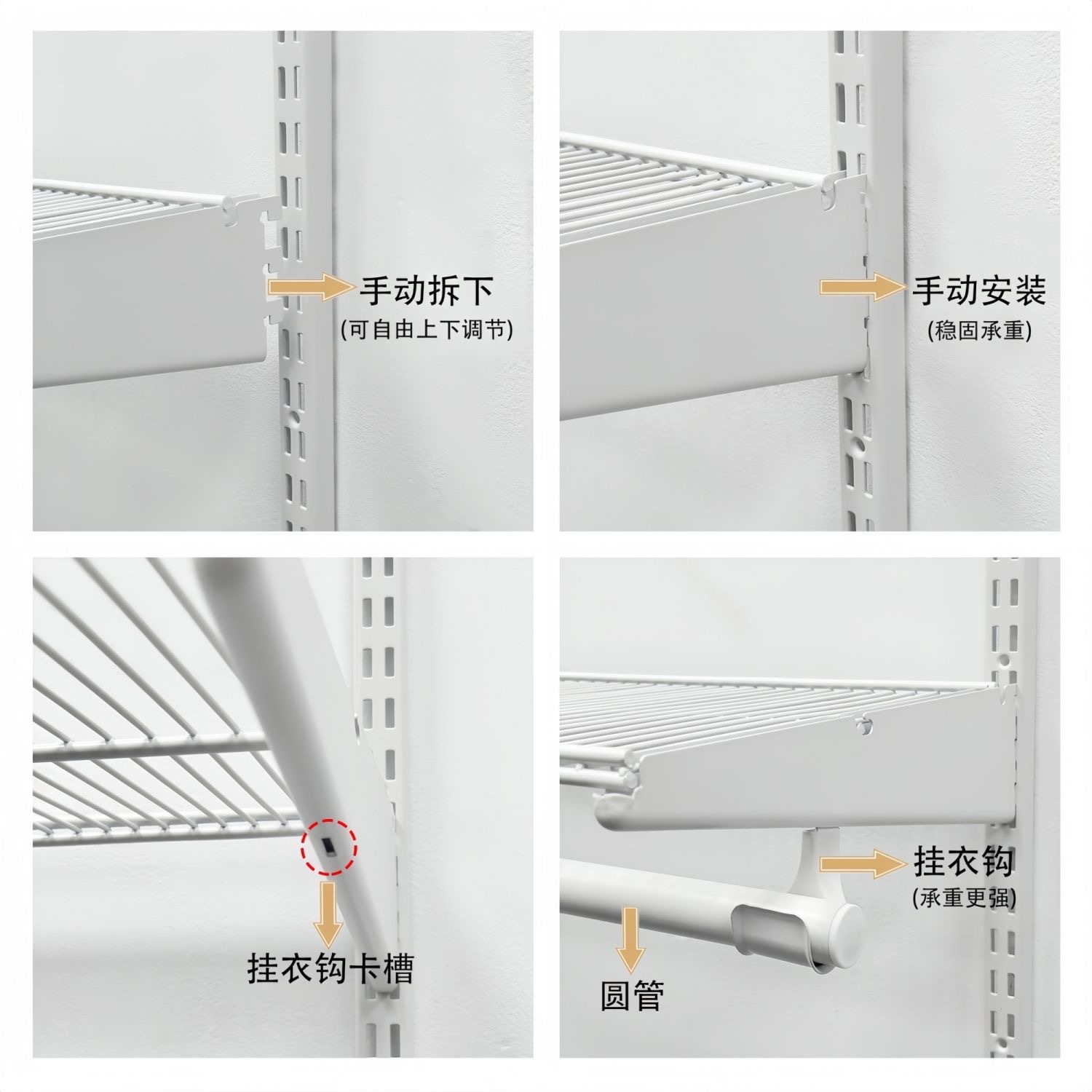 手动拆下
(可自由上下调节)

手动安装
(稳固承重)

挂衣钩卡槽

挂衣钩
(承重更强)

圆管