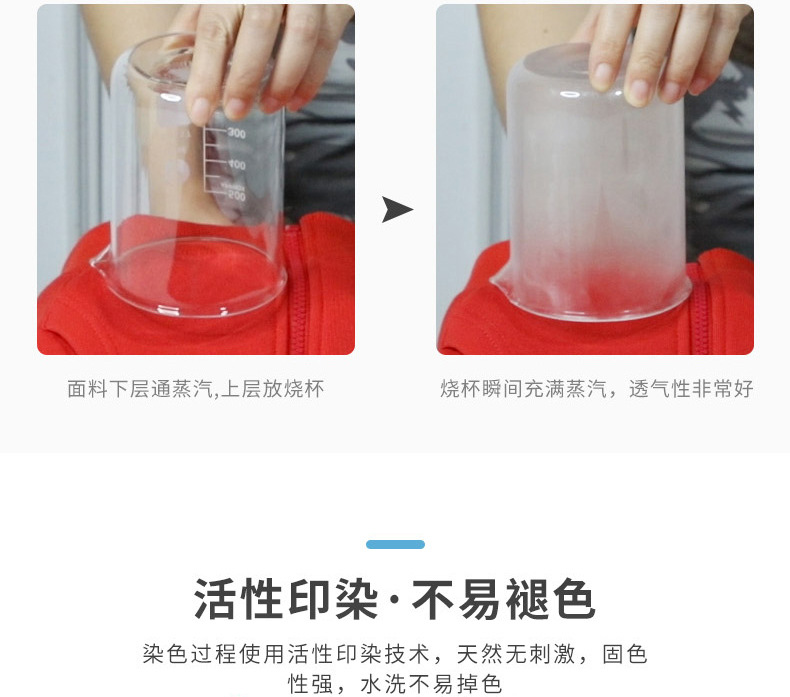 300
400
200

面料下层通蒸汽,上层放烧杯

烧杯瞬间充满蒸汽，透气性非常好

活性印染·不易褪色

染色过程使用活性印染技术，天然无刺激，固色性强，水洗不易掉色