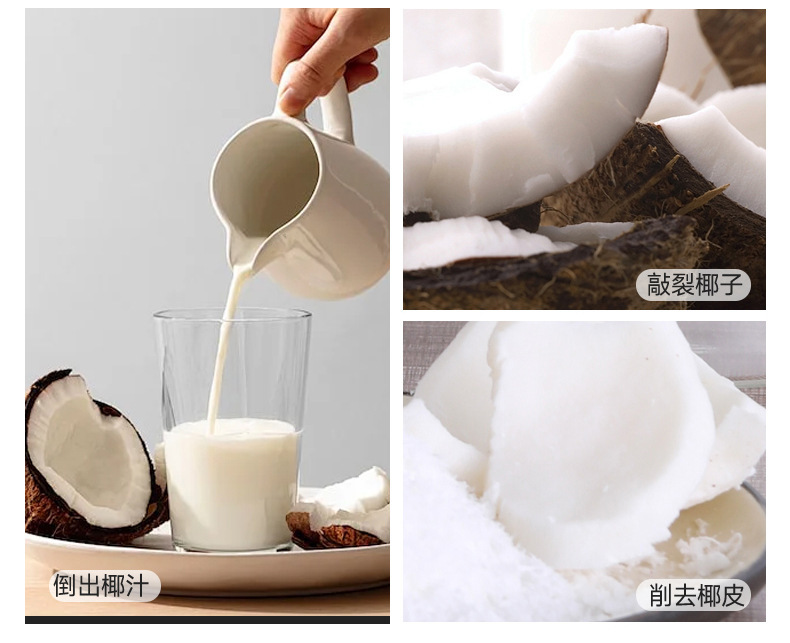 倒出椰汁

敲裂椰子

削去椰皮