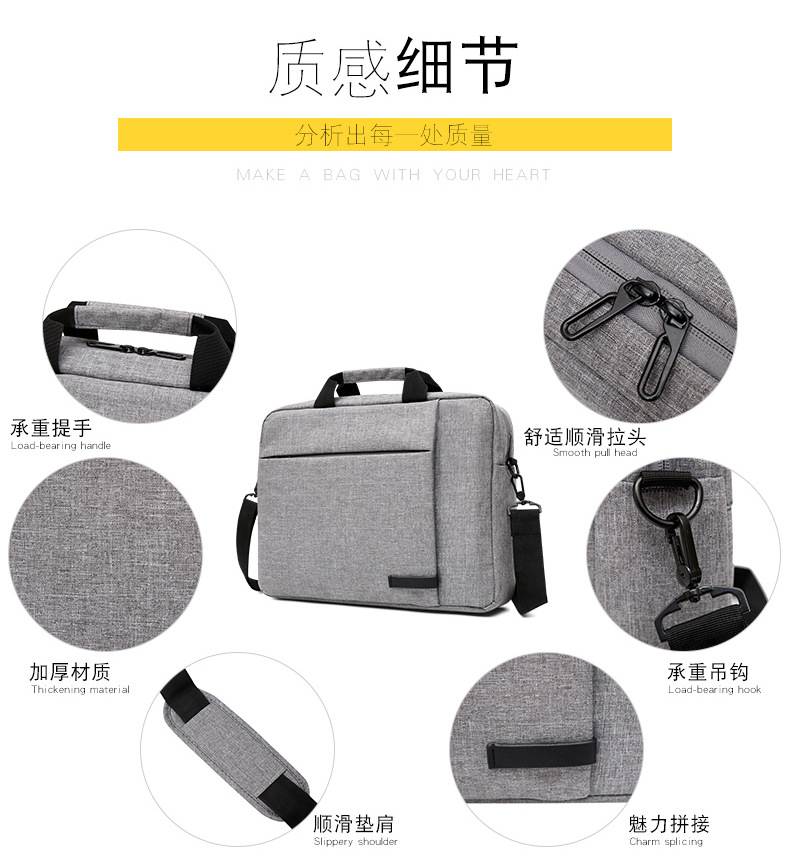 质感细节

分析出每一处质量

MAKE A BAG WITH YOUR HEART

承重提手
Load-bearing handle

舒适顺滑拉头
Smooth pull head

加厚材质
Thickening material

承重吊钩
Load-bearing hook

顺滑垫肩
Slippery shoulder

魅力拼接
Charm splicing