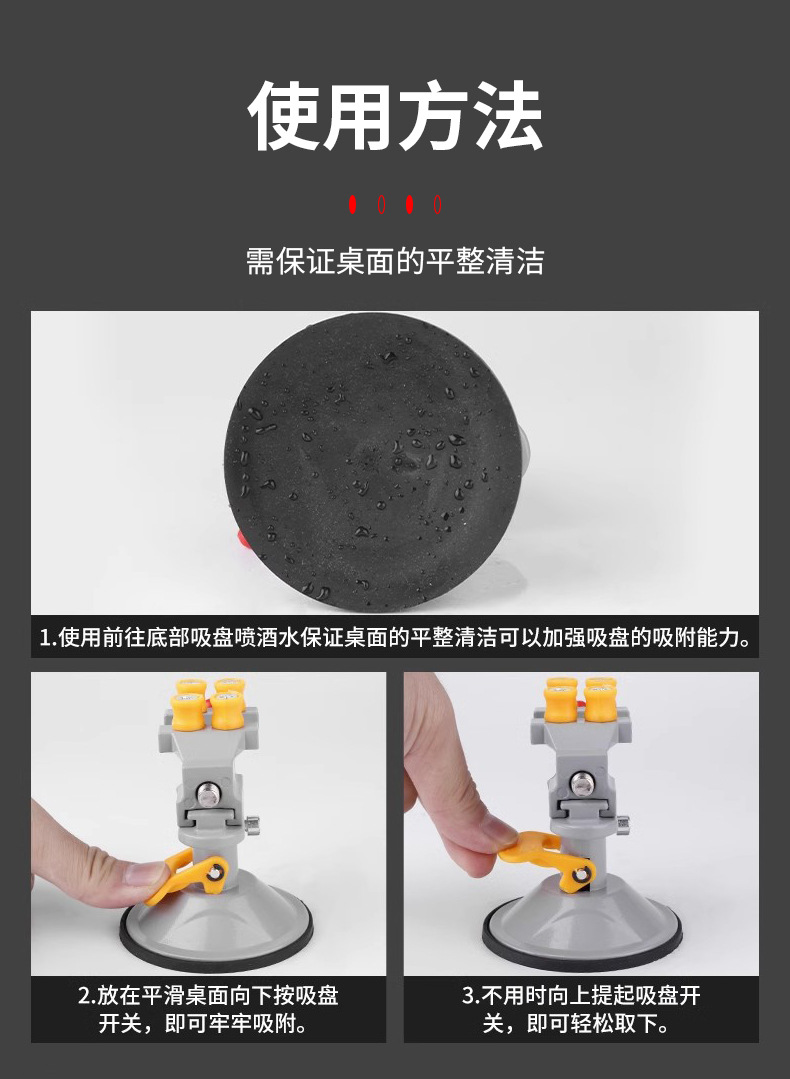 使用方法

需保证桌面的平整清洁

1.使用前往底部吸盘喷洒水保证桌面的平整清洁可以加强吸盘的吸附能力。

2.放在平滑桌面向下按吸盘开关，即可牢牢吸附。

3.不用时向上提起吸盘开关，即可轻松取下。