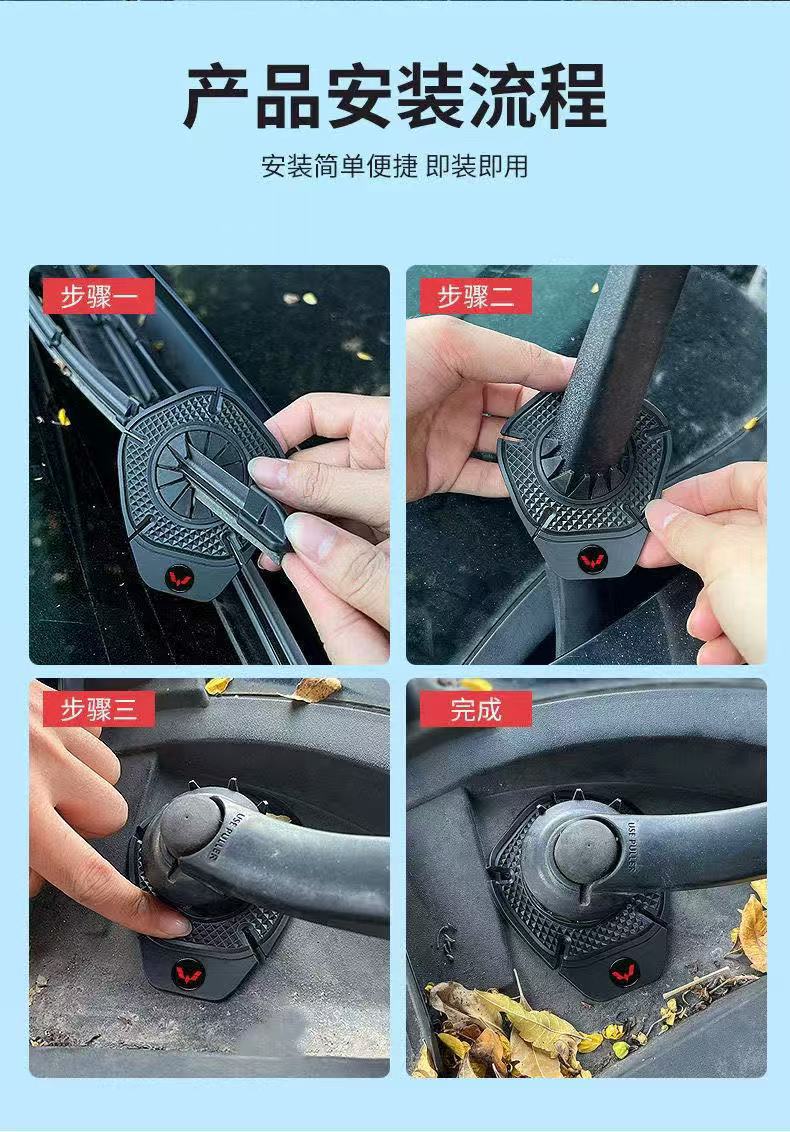 产品安装流程

安装简单便捷 即装即用

步骤一

步骤二

步骤三

USE PULLER

完成

USE PULLER