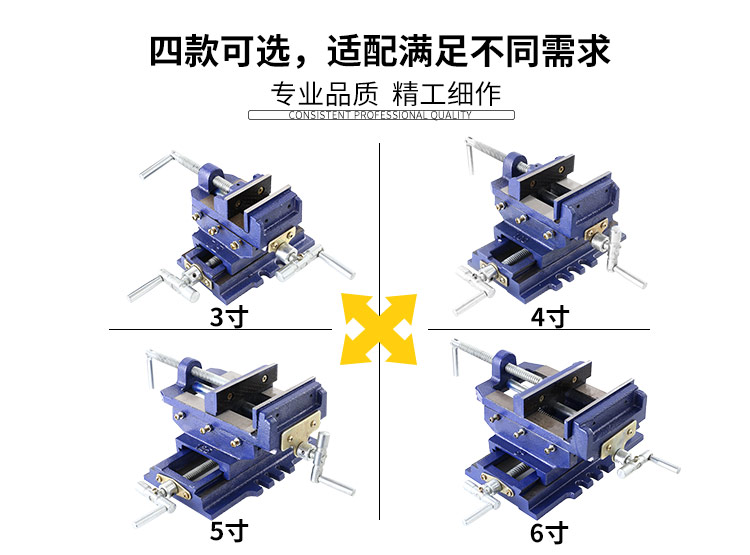 四款可选，适配满足不同需求

专业品质 精工细作

CONSISTENT PROFESSIONAL QUALITY

3寸

4寸

5寸

6寸