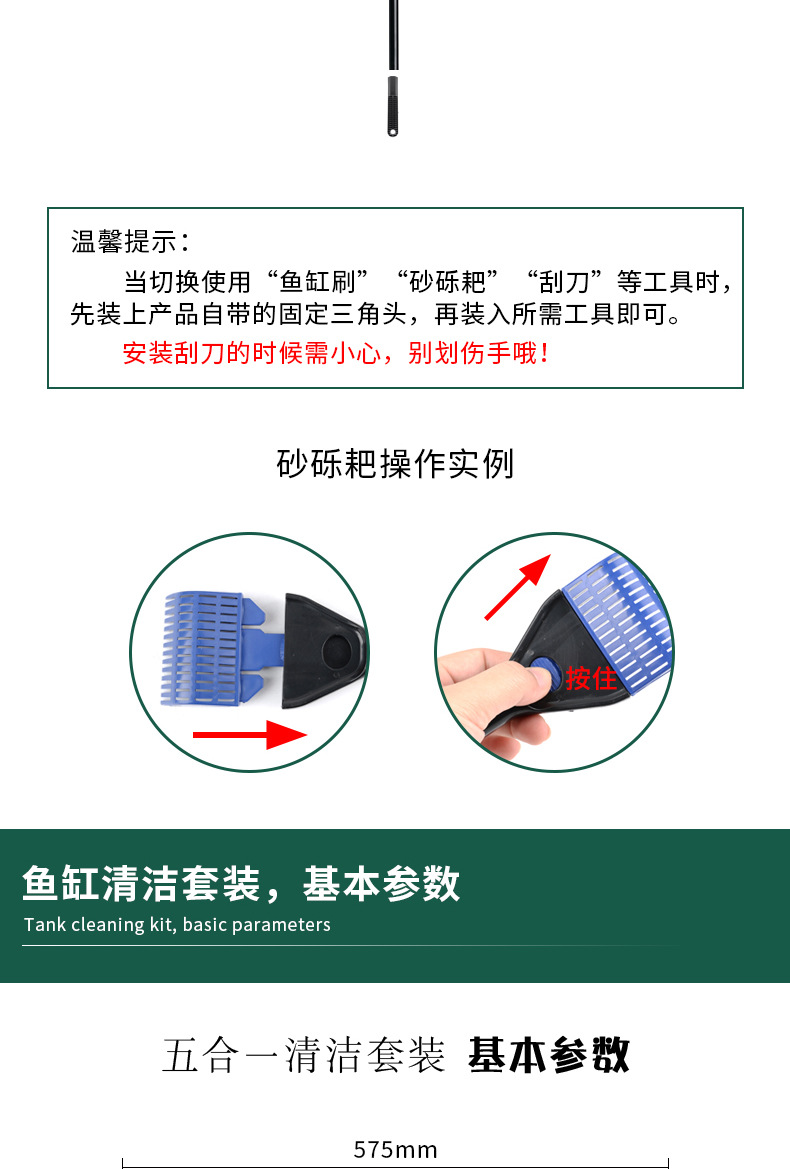 温馨提示：

当切换使用“鱼缸刷”“砂砾耙”“刮刀”等工具时，先装上产品自带的固定三角头，再装入所需工具即可。

安装刮刀的时候需小心，别划伤手哦！

砂砾耙操作实例

按住

鱼缸清洁套装，基本参数

Tank cleaning kit, basic parameters

五合一清洁套装 基本参数

575mm