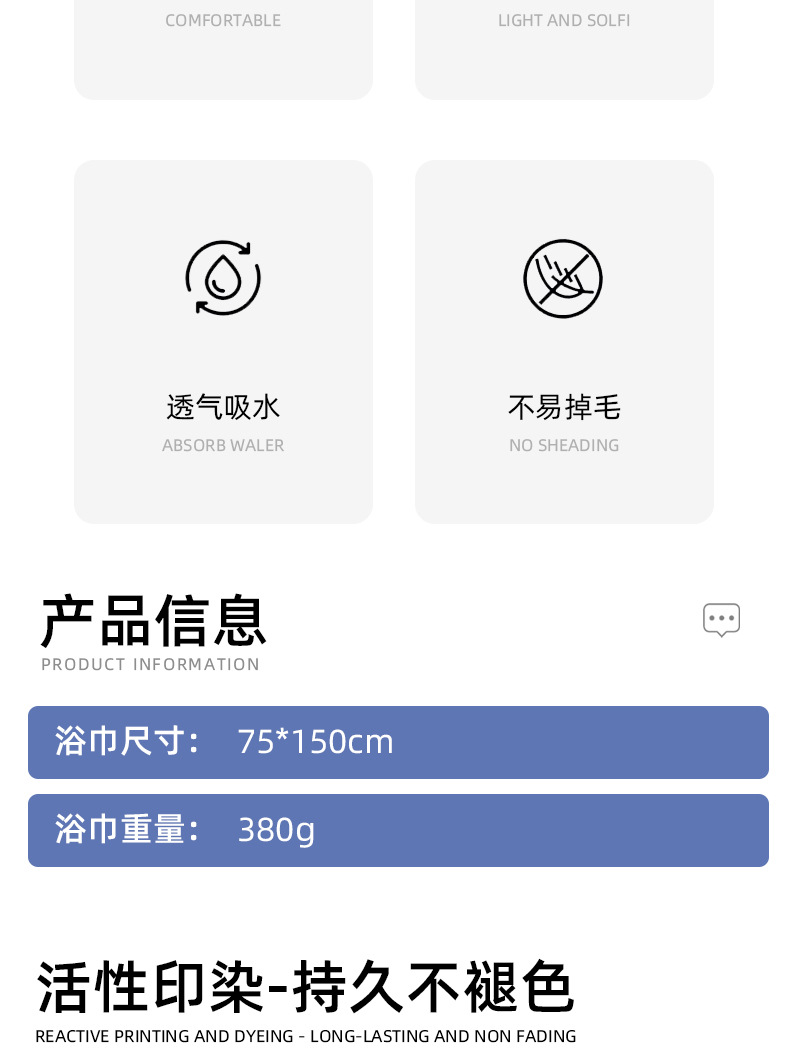 COMFORTABLE

LIGHT AND SOLFI

透气吸水
ABSORB WALER

不易掉毛
NO SHEADING

产品信息
PRODUCT INFORMATION

浴巾尺寸： 75*150cm

浴巾重量： 380g

活性印染-持久不褪色
REACTIVE PRINTING AND DYEING - LONG-LASTING AND NON FADING