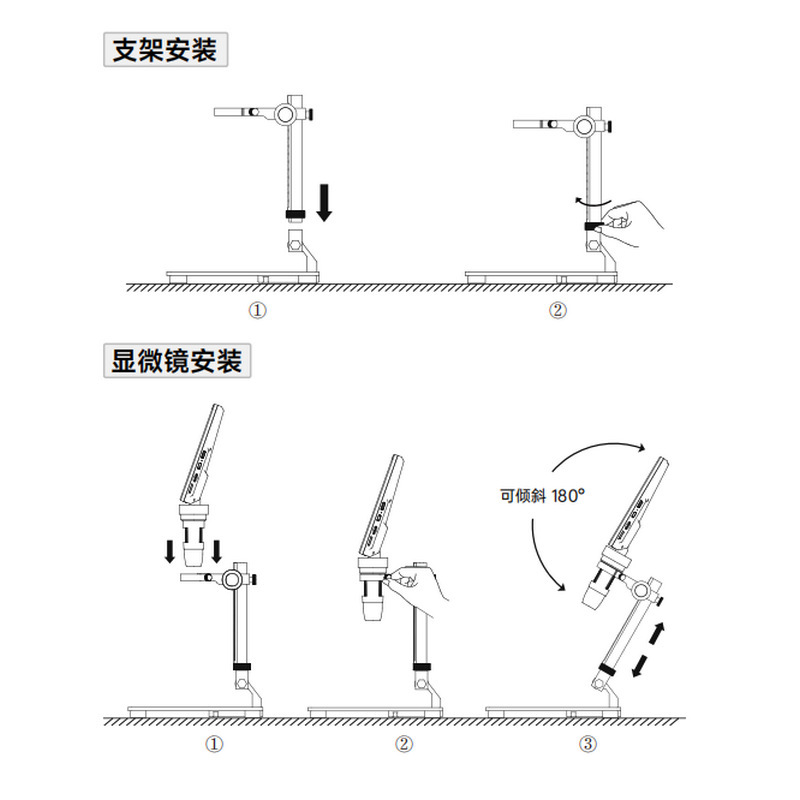 支架安装

①

②

显微镜安装

可倾斜 180°

①

②

③