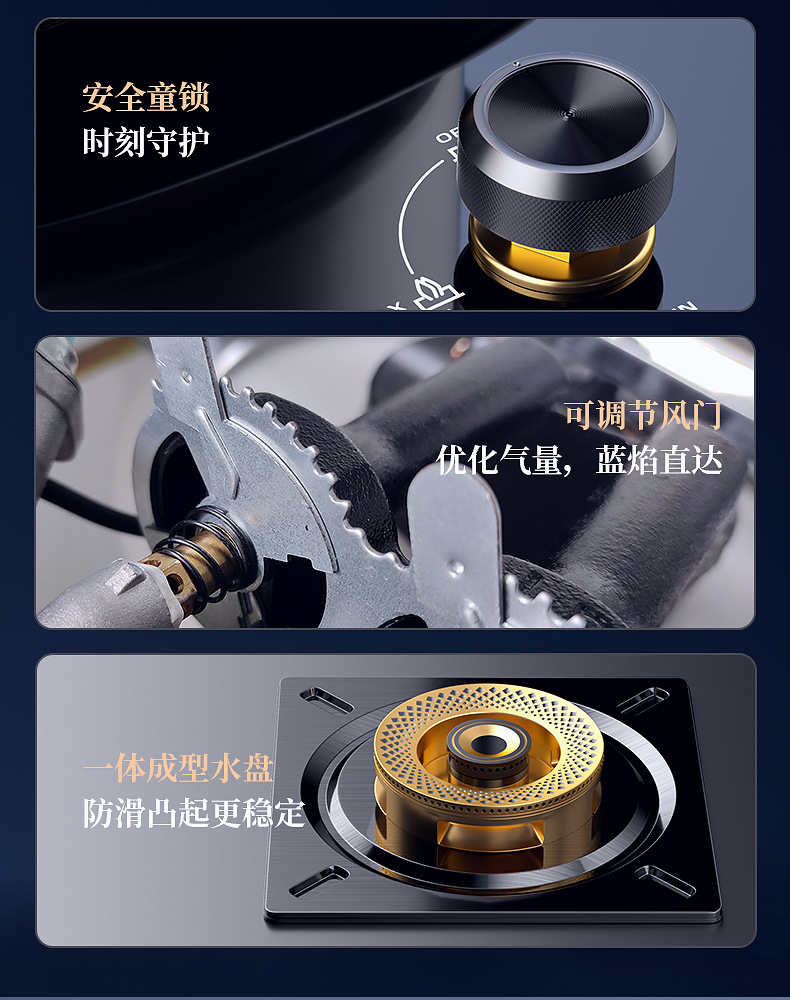 安全童锁
时刻守护

OFF

可调节风门
优化气量，蓝焰直达

一体成型水盘
防滑凸起更稳定