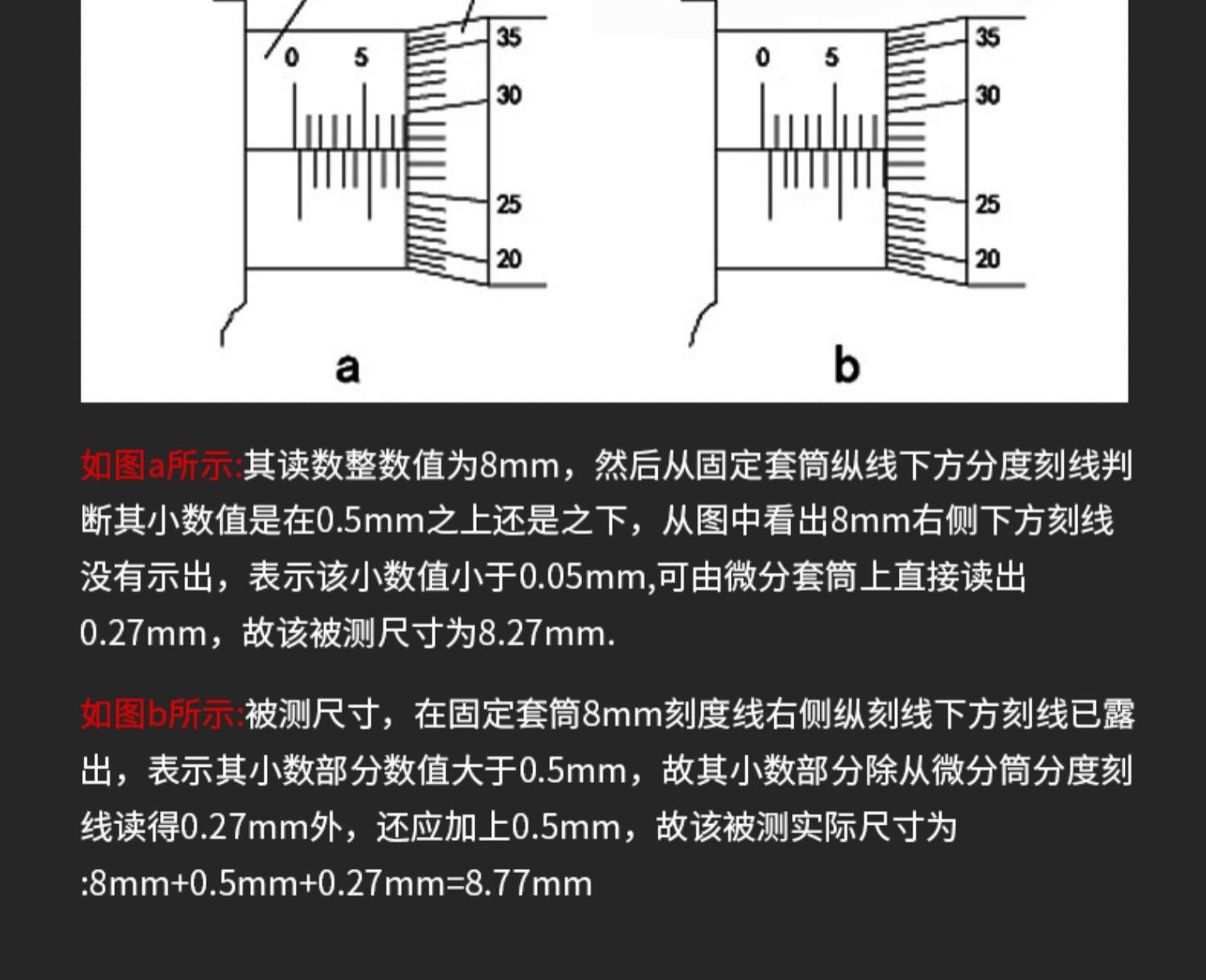 0 5 35 30 25 20

a

0 5 35 30 25 20

b

如图a所示:其读数整数值为8mm，然后从固定套筒纵线下方分度刻线判断其小数值是在0.5mm之上还是之下，从图中看出8mm右侧下方刻线没有示出，表示该小数值小于0.05mm,可由微分套筒上直接读出0.27mm，故该被测尺寸为8.27mm.

如图b所示:被测尺寸，在固定套筒8mm刻度线右侧纵刻线下方刻线已露出，表示其小数部分数值大于0.5mm，故其小数部分除从微分筒分度刻线读得0.27mm外，还应加上0.5mm，故该被测实际尺寸为:8mm+0.5mm+0.27mm=8.77mm