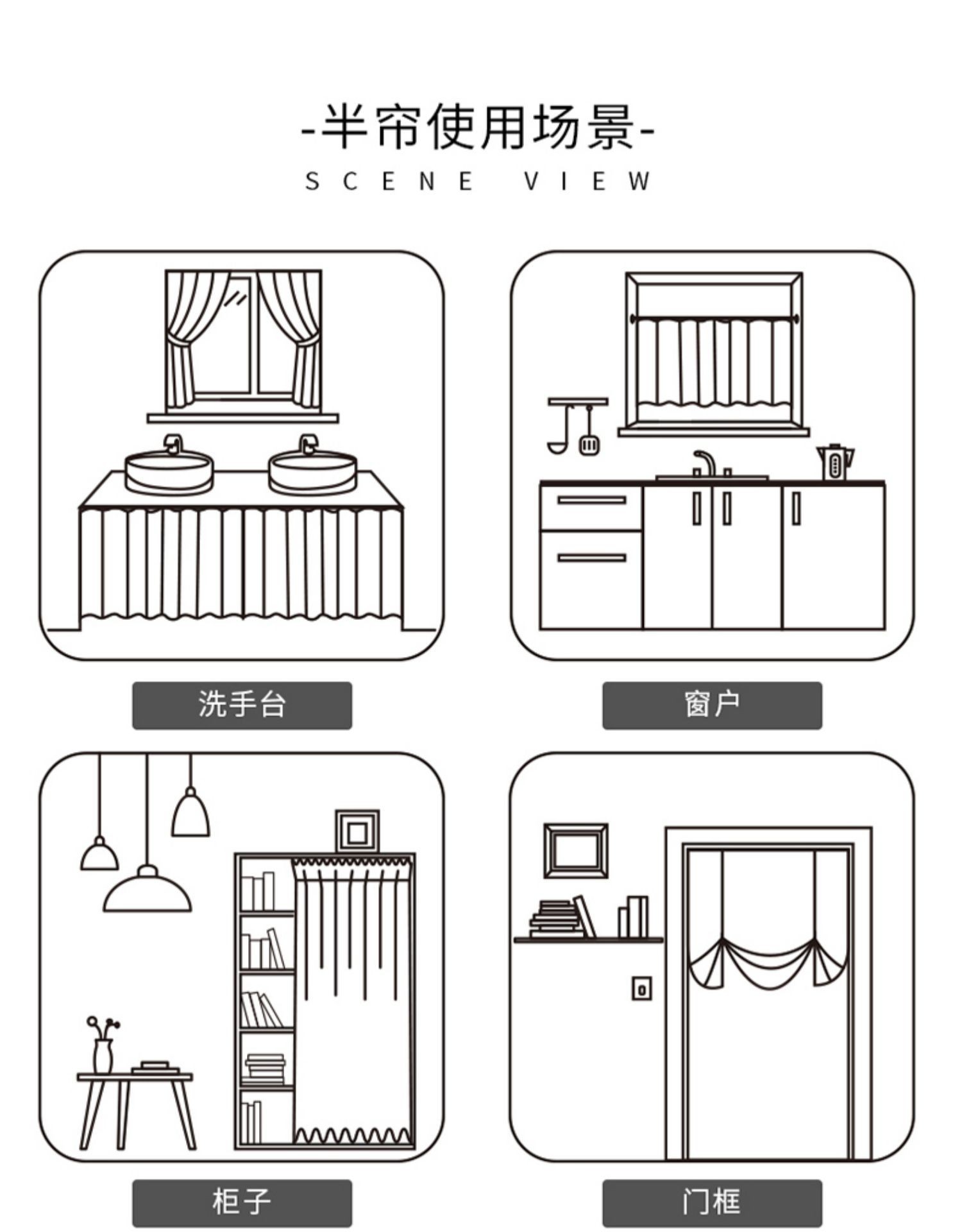 -半帘使用场景-
SCENE VIEW

洗手台

窗户

柜子

门框