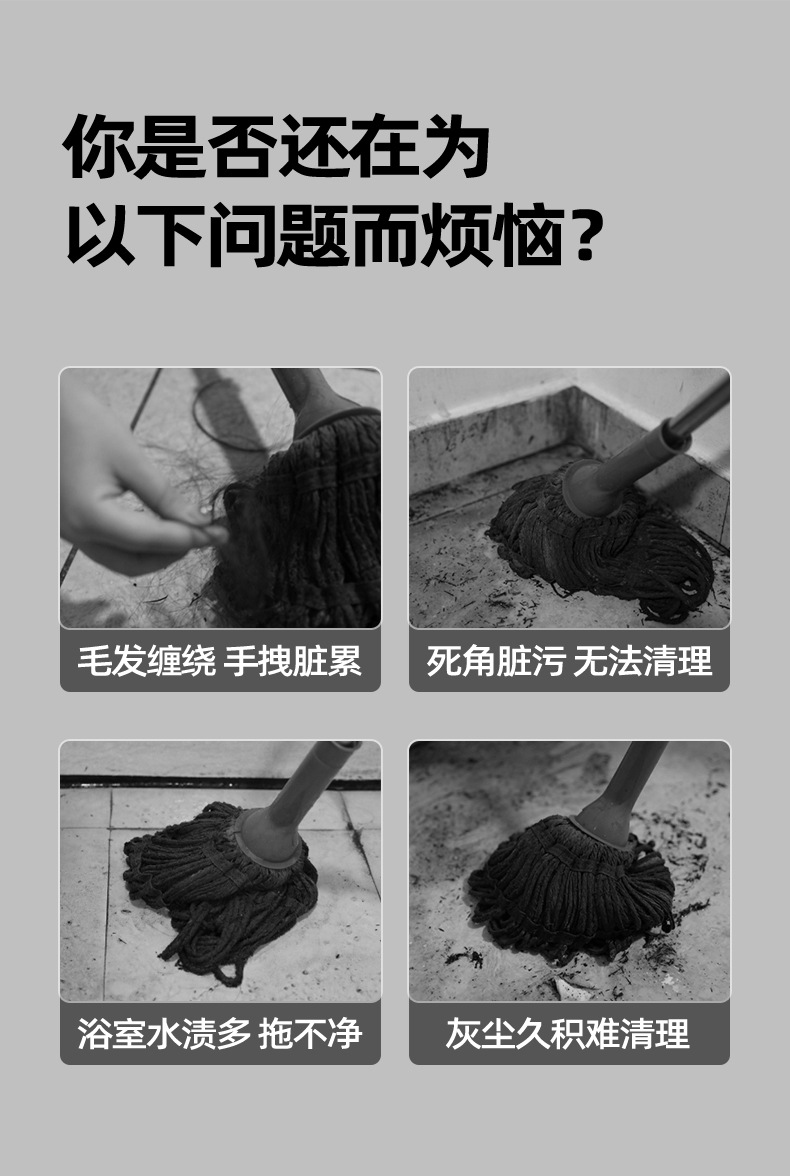 你是否还在为
以下问题而烦恼？

毛发缠绕 手拽脏累

死角脏污 无法清理

浴室水渍多 拖不净

灰尘久积难清理