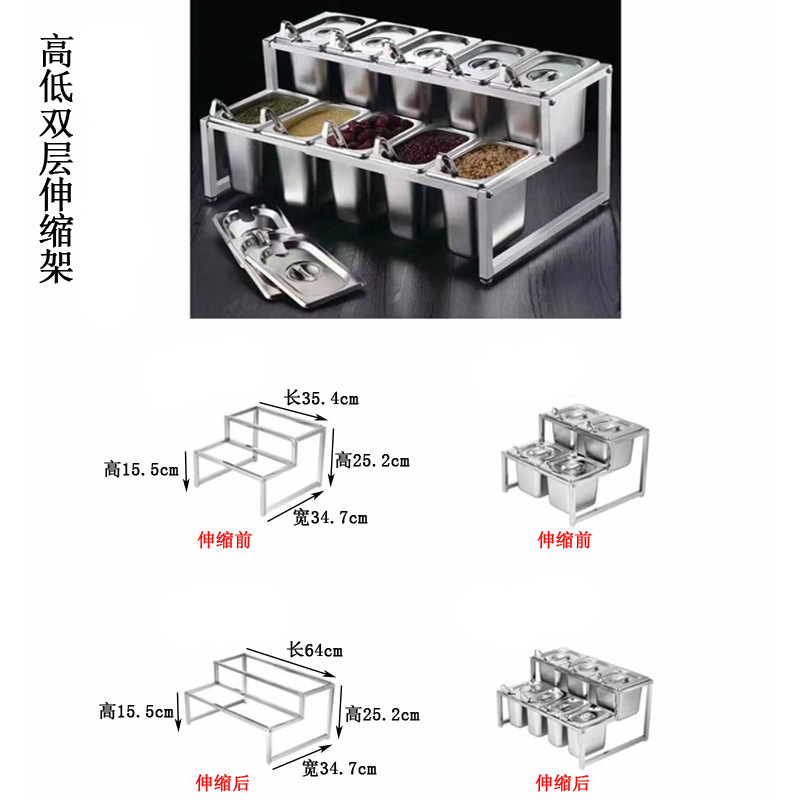 高低双层伸缩架

长35.4cm
高15.5cm
高25.2cm
宽34.7cm
伸缩前

伸缩前

长64cm
高15.5cm
高25.2cm
宽34.7cm
伸缩后

伸缩后