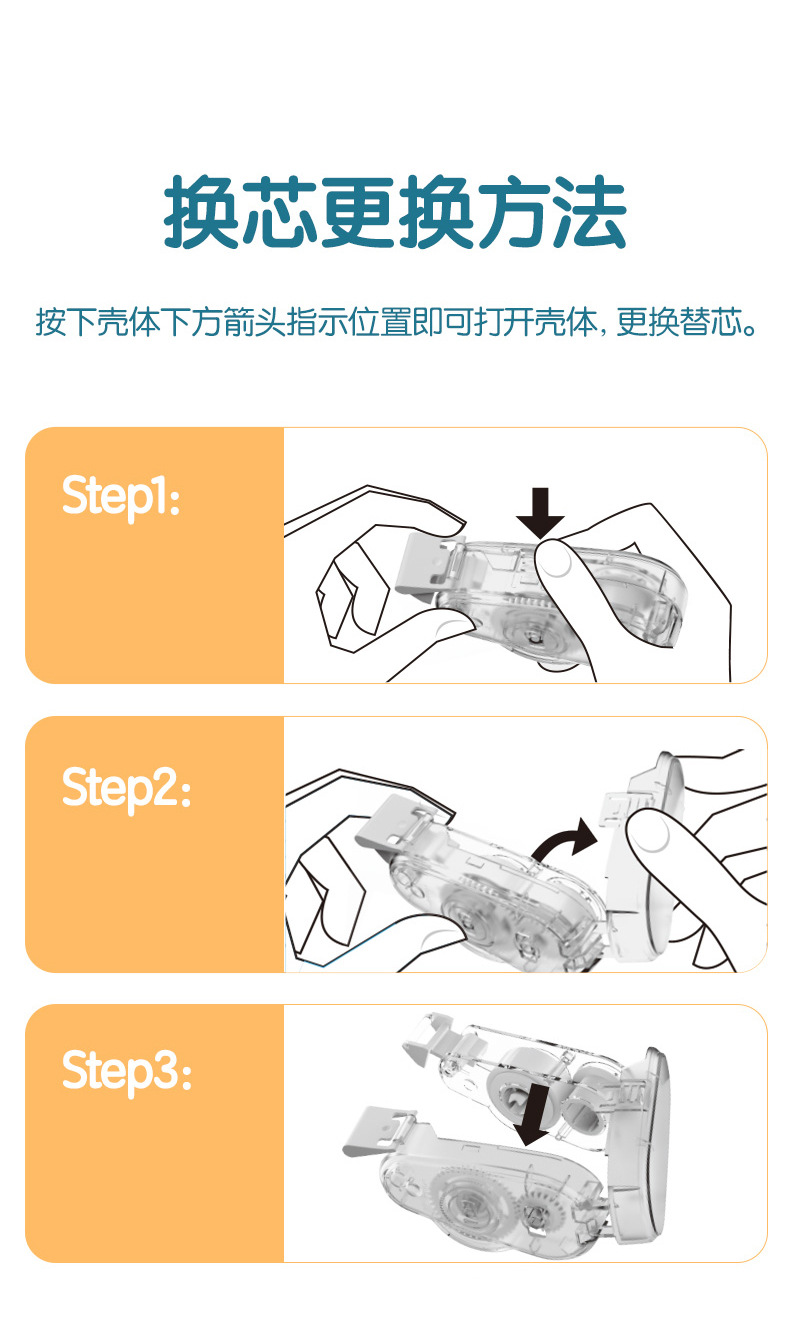 换芯更换方法

按下壳体下方箭头指示位置即可打开壳体，更换替芯。

Step1:

Step2:

Step3: