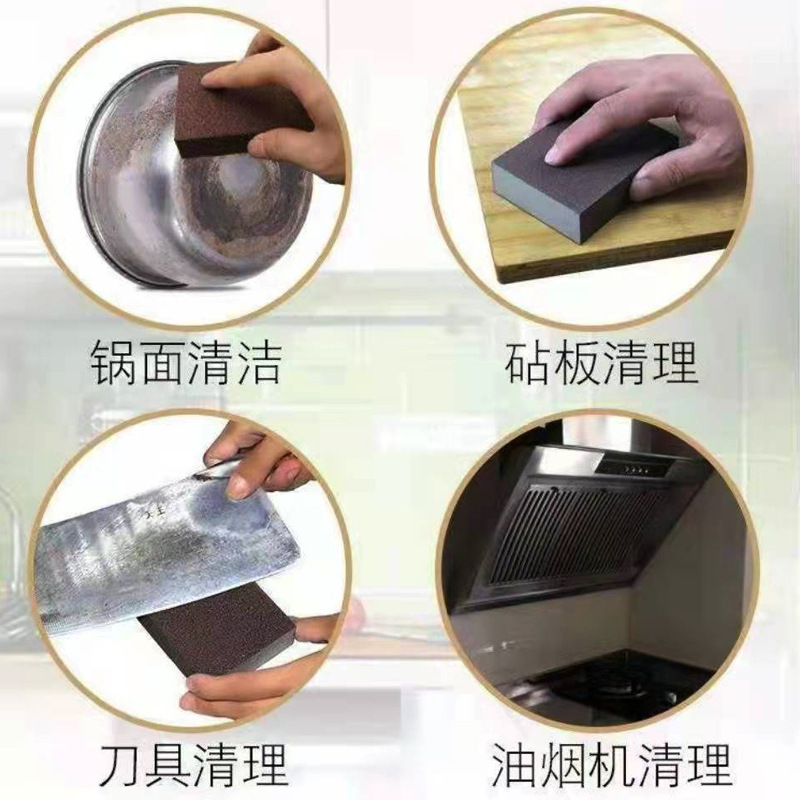 锅面清洁

砧板清理

刀具清理

油烟机清理