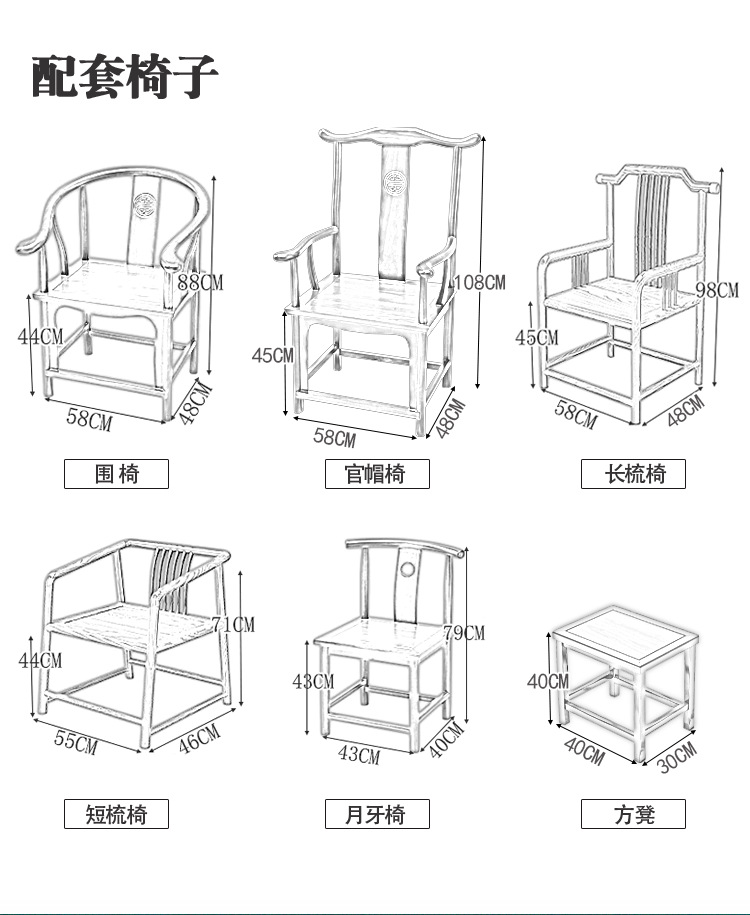 配套椅子

88CM
44CM
58CM
48CM
围椅

108CM
45CM
58CM
48CM
官帽椅

98CM
45CM
58CM
48CM
长梳椅

71CM
44CM
55CM
46CM
短梳椅

79CM
43CM
43CM
40CM
月牙椅

40CM
40CM
30CM
方凳