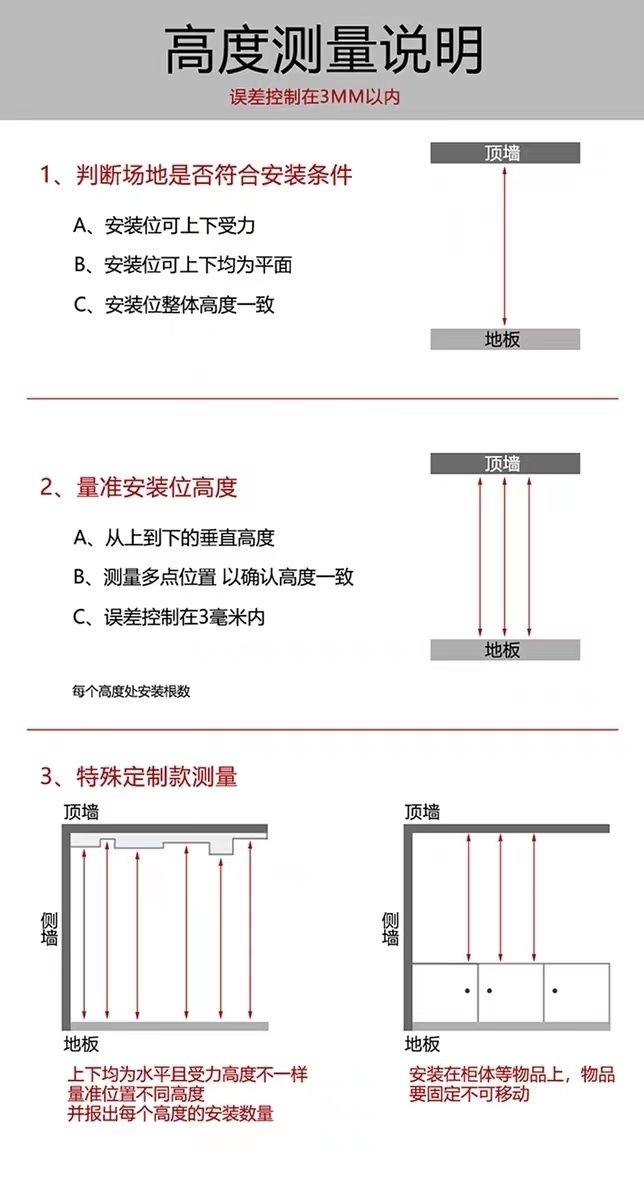 高度测量说明

误差控制在3MM以内

1、判断场地是否符合安装条件

A、安装位可上下受力

B、安装位可上下均为平面

C、安装位整体高度一致

顶墙

地板

2、量准安装位高度

A、从上到下的垂直高度

B、测量多点位置 以确认高度一致

C、误差控制在3毫米内

每个高度处安装根数

顶墙

地板

3、特殊定制款测量

顶墙

侧墙

地板

上下均为水平且受力高度不一样
量准位置不同高度
并报出每个高度的安装数量

顶墙

侧墙

地板

安装在柜体等物品上，物品要固定不可移动