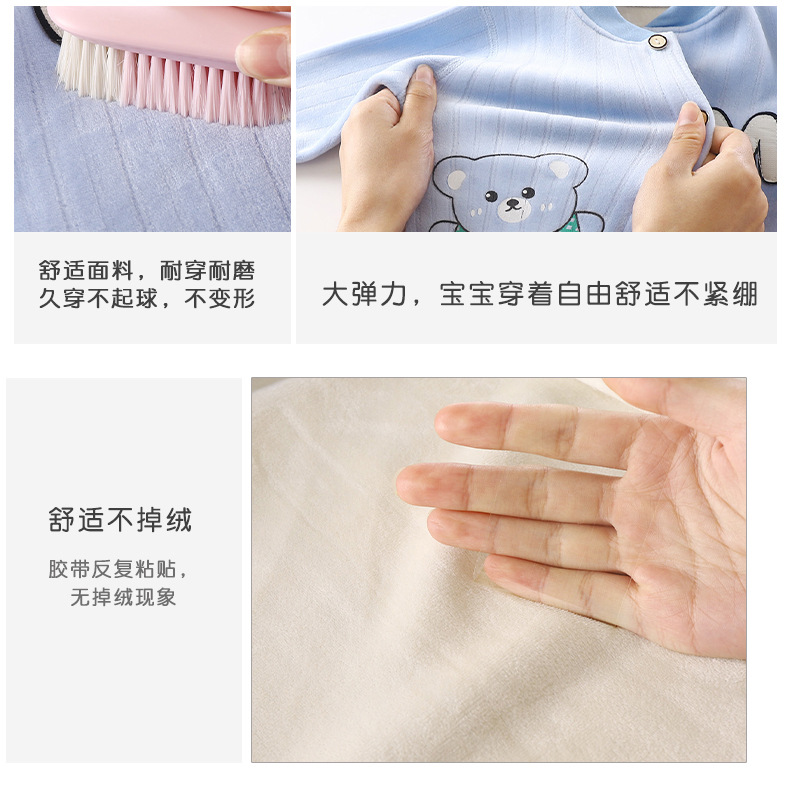 舒适面料，耐穿耐磨
久穿不起球，不变形

大弹力，宝宝穿着自由舒适不紧绷

舒适不掉绒

胶带反复粘贴，
无掉绒现象