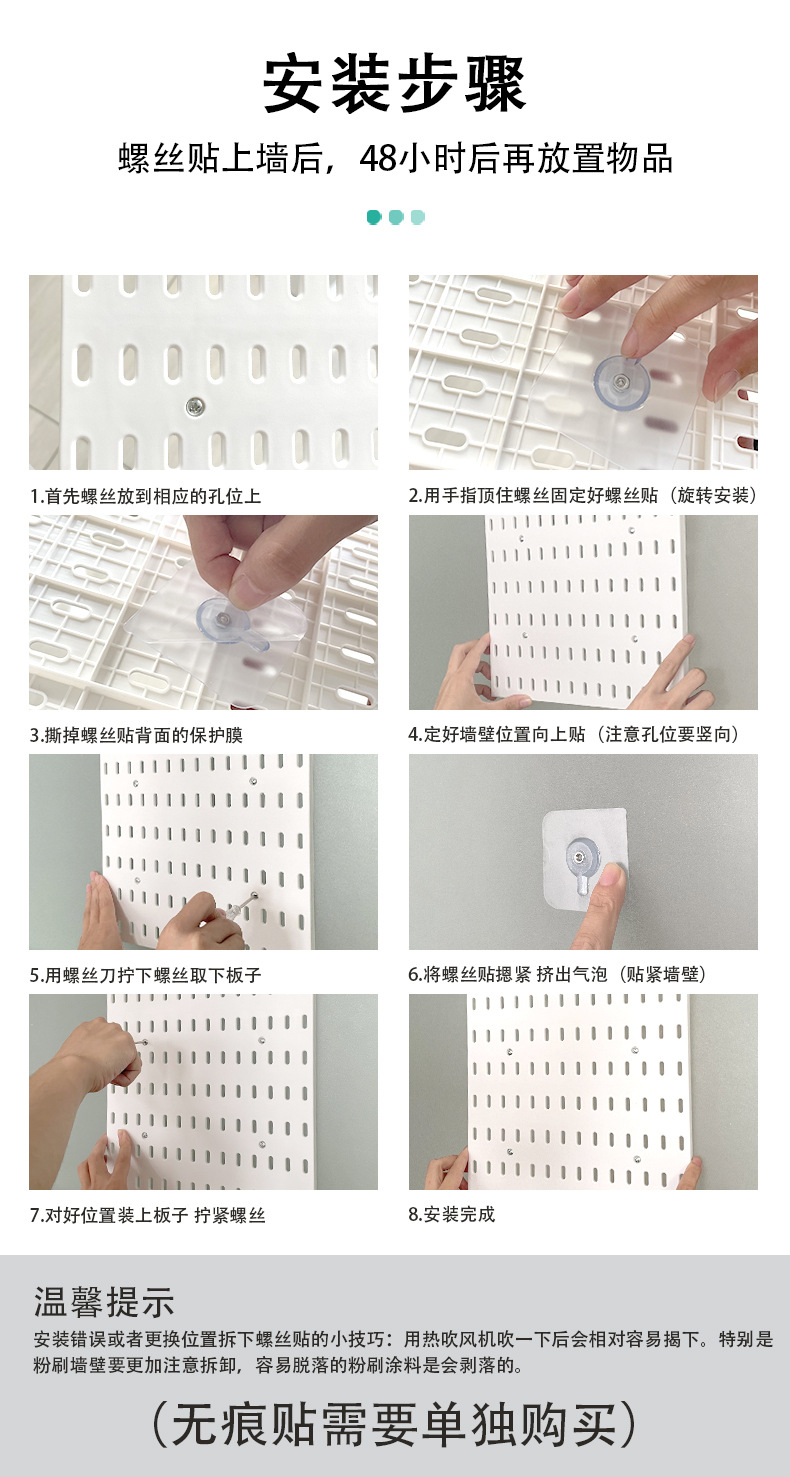 安装步骤

螺丝贴上墙后，48小时后再放置物品

1.首先螺丝放到相应的孔位上

2.用手指顶住螺丝固定好螺丝贴（旋转安装）

3.撕掉螺丝贴背面的保护膜

4.定好墙壁位置向上贴（注意孔位要竖向）

5.用螺丝刀拧下螺丝取下板子

6.将螺丝贴摁紧 挤出气泡（贴紧墙壁）

7.对好位置装上板子 拧紧螺丝

8.安装完成

温馨提示

安装错误或者更换位置拆下螺丝贴的小技巧：用热吹风机吹一下后会相对容易揭下。特别是粉刷墙壁要更加注意拆卸，容易脱落的粉刷涂料是会剥落的。

（无痕贴需要单独购买）