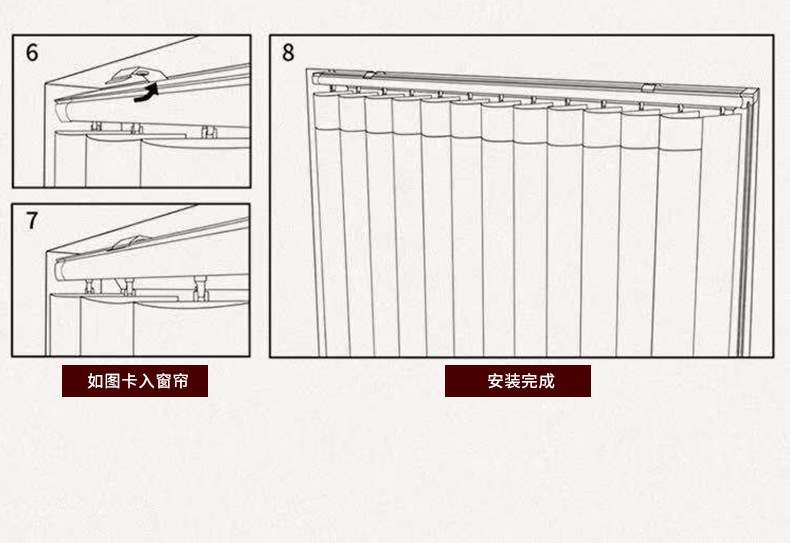 6

7

如图卡入窗帘

8

安装完成