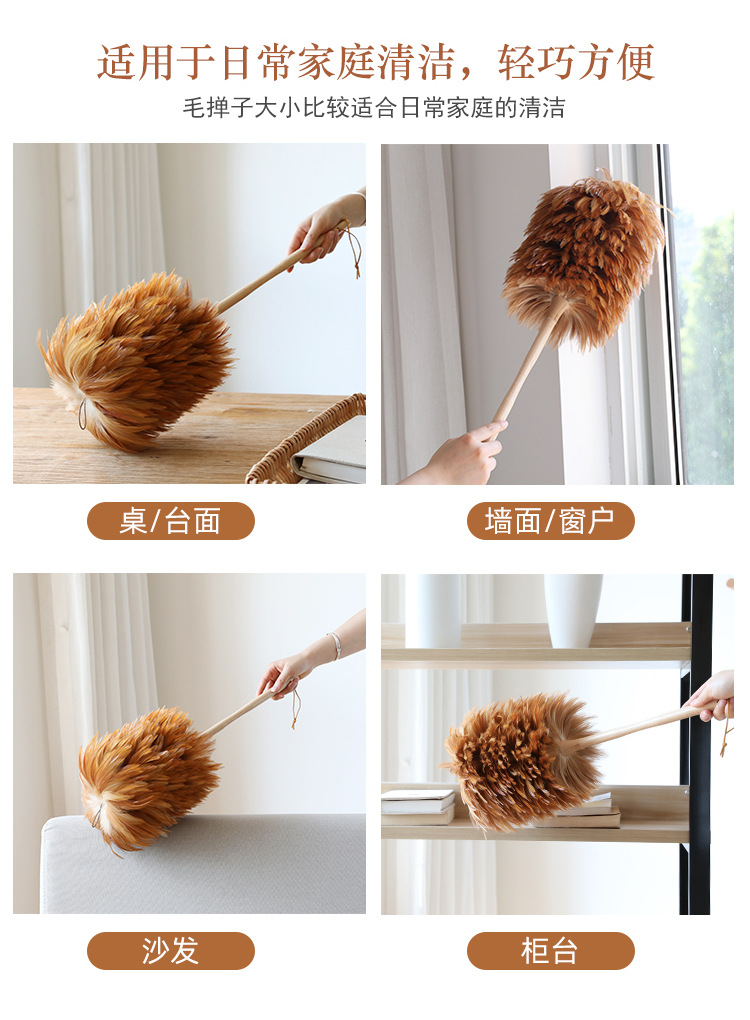 适用于日常家庭清洁，轻巧方便

毛掸子大小比较适合日常家庭的清洁

桌/台面

墙面/窗户

沙发

柜台