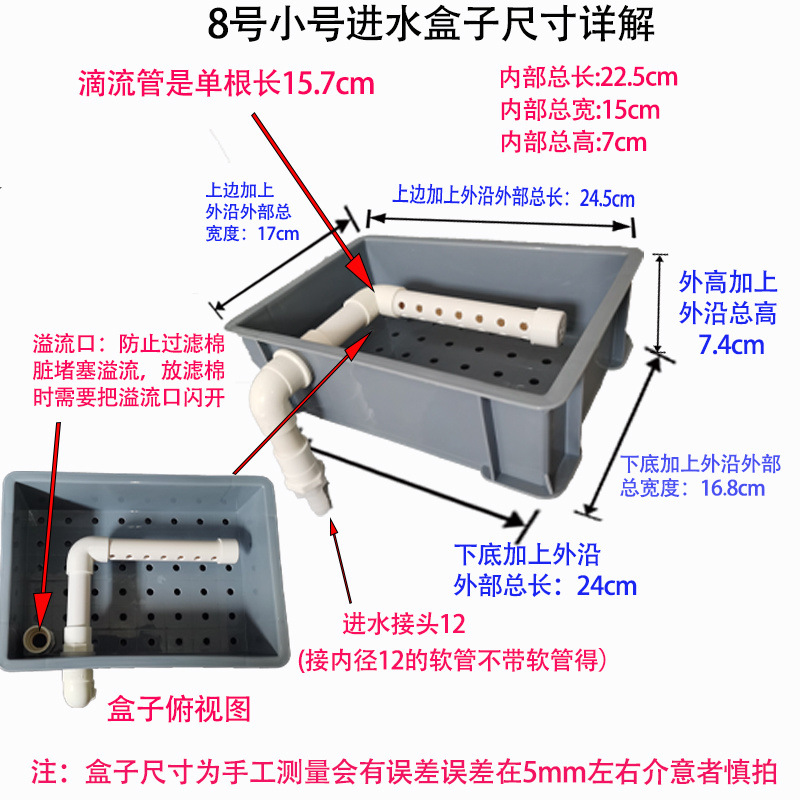 8号小号进水盒子尺寸详解

滴流管是单根长15.7cm

内部总长:22.5cm
内部总宽:15cm
内部总高:7cm

上边加上外沿外部总宽度：17cm

上边加上外沿外部总长：24.5cm

外高加上外沿总高7.4cm

溢流口：防止过滤棉脏堵塞溢流，放滤棉时需要把溢流口闪开

下底加上外沿外部总宽度：16.8cm

下底加上外沿外部总长：24cm

进水接头12
(接内径12的软管不带软管得)

盒子俯视图

注：盒子尺寸为手工测量会有误差误差在5mm左右介意者慎拍