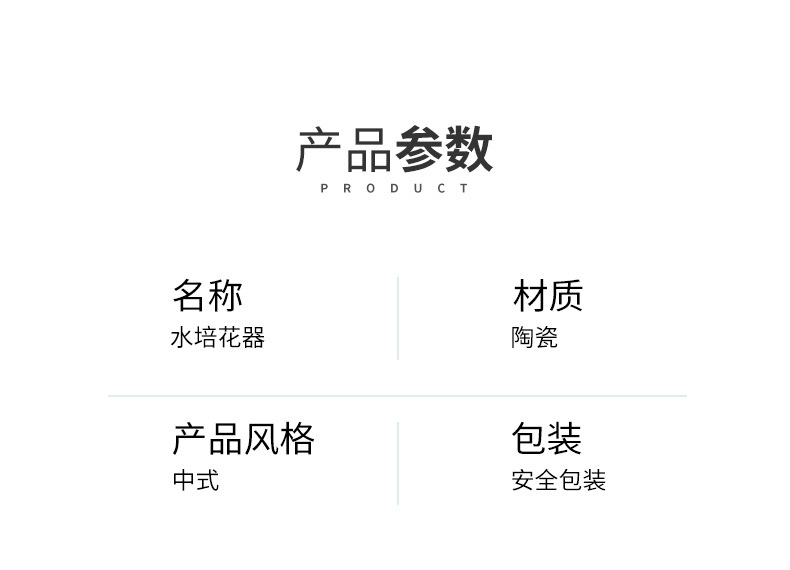 产品参数
PRODUCT

名称
水培花器

材质
陶瓷

产品风格
中式

包装
安全包装