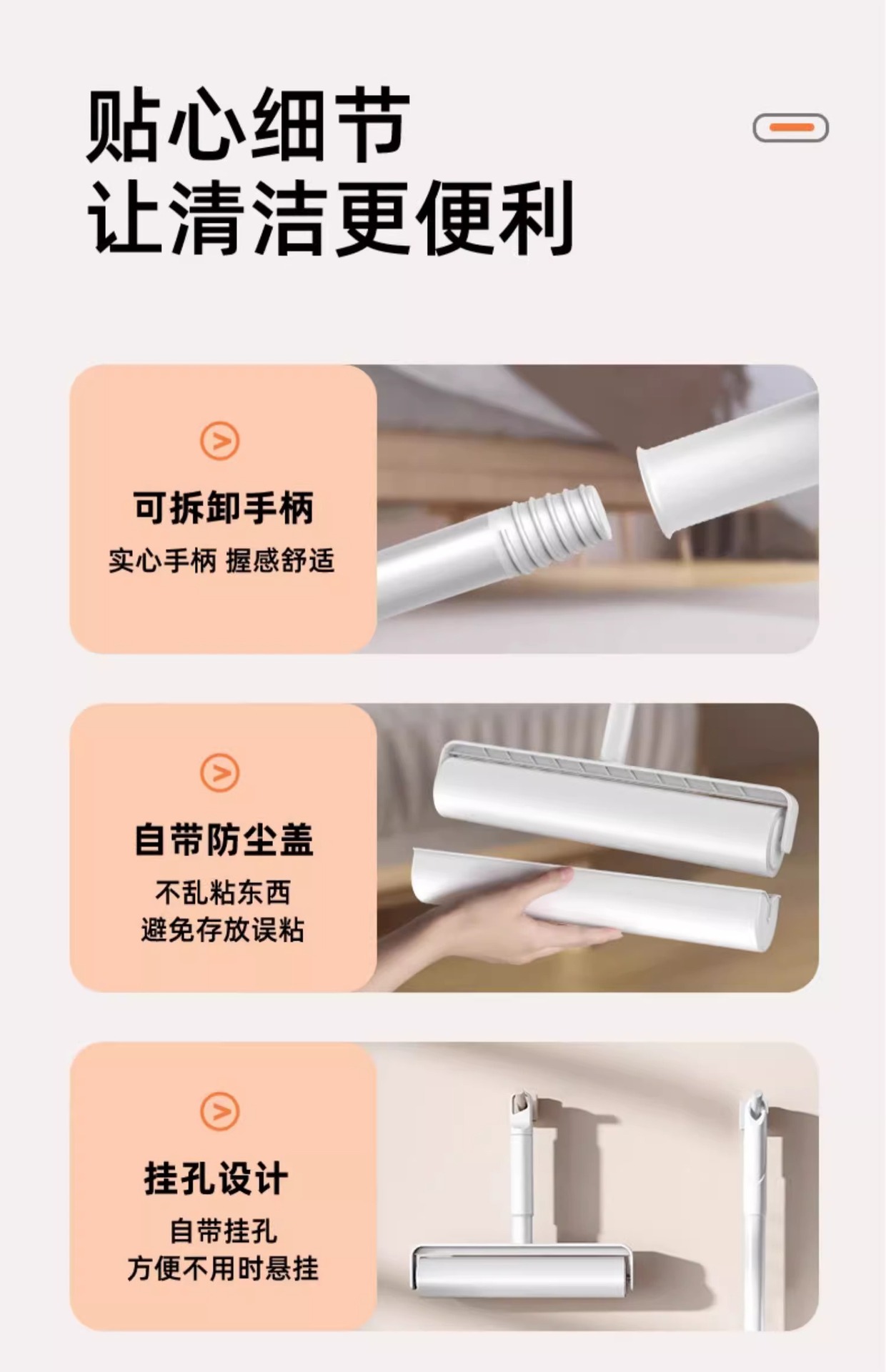 贴心细节
让清洁更便利

可拆卸手柄
实心手柄 握感舒适

自带防尘盖
不乱粘东西
避免存放误粘

挂孔设计
自带挂孔
方便不用时悬挂