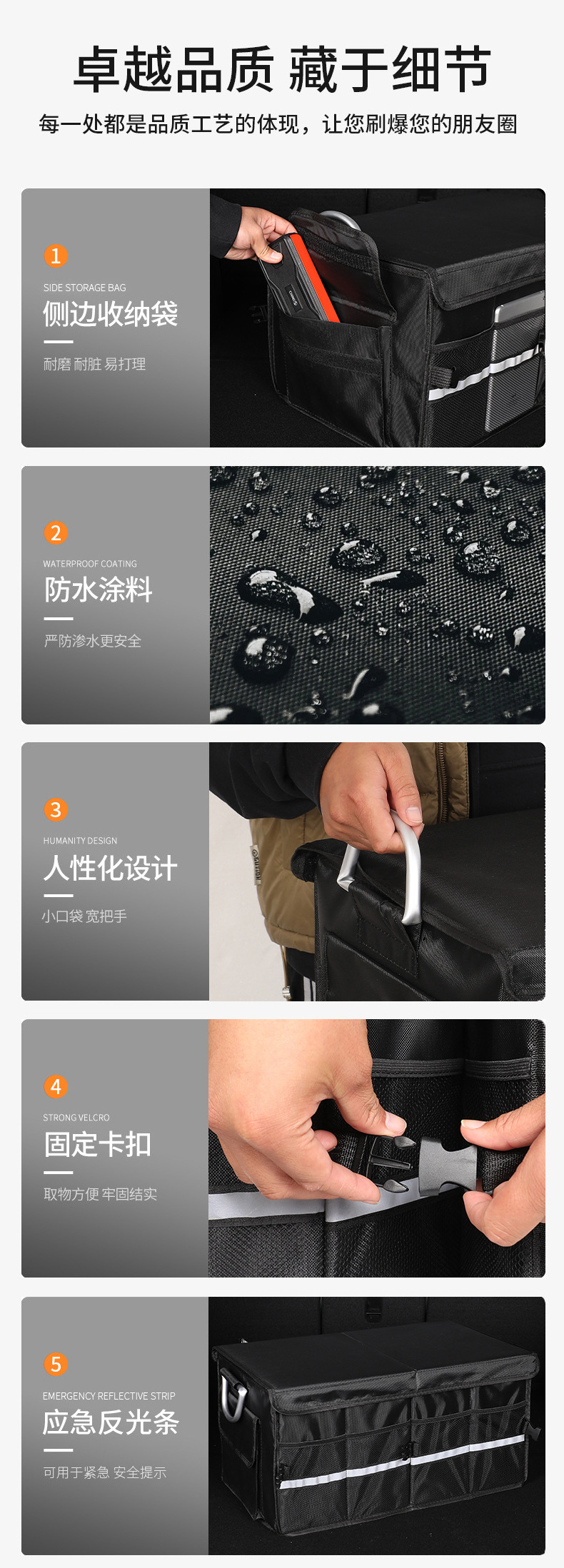 卓越品质 藏于细节

每一处都是品质工艺的体现，让您刷爆您的朋友圈

1

SIDE STORAGE BAG

侧边收纳袋

耐磨 耐脏 易打理

2

WATERPROOF COATING

防水涂料

严防渗水更安全

3

HUMANITY DESIGN

人性化设计

小口袋 宽把手

4

STRONG VELCRO

固定卡扣

取物方便 牢固结实

5

EMERGENCY REFLECTIVE STRIP

应急反光条

可用于紧急 安全提示