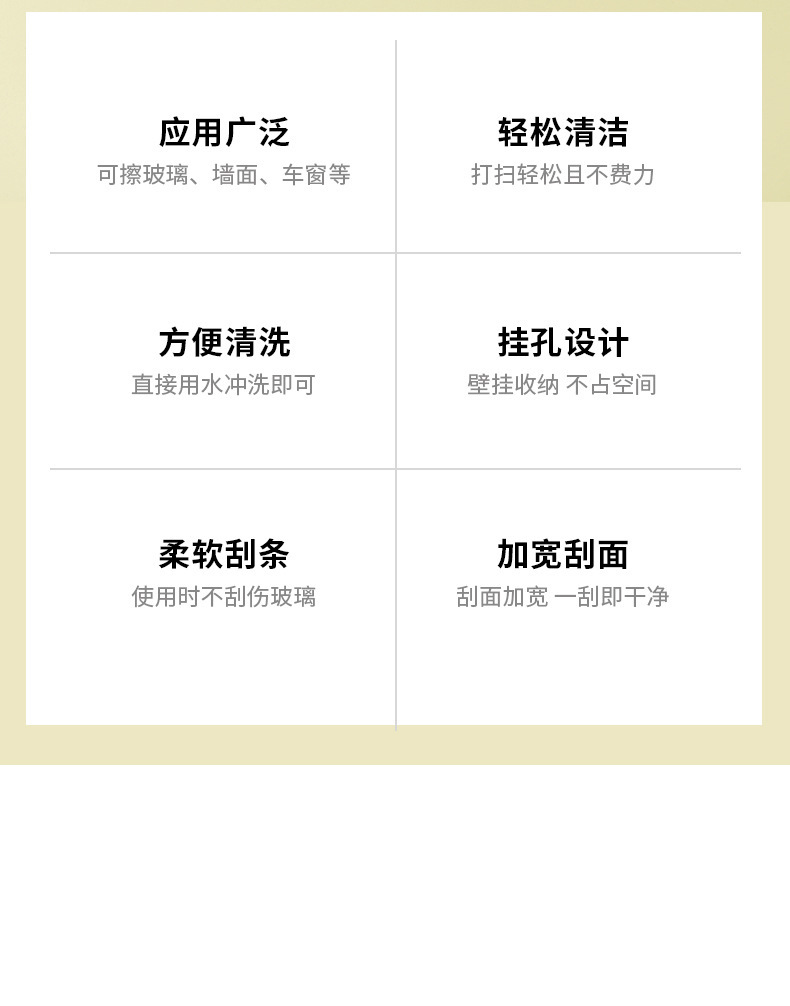 应用广泛
可擦玻璃、墙面、车窗等

轻松清洁
打扫轻松且不费力

方便清洗
直接用水冲洗即可

挂孔设计
壁挂收纳 不占空间

柔软刮条
使用时不刮伤玻璃

加宽刮面
刮面加宽 一刮即干净