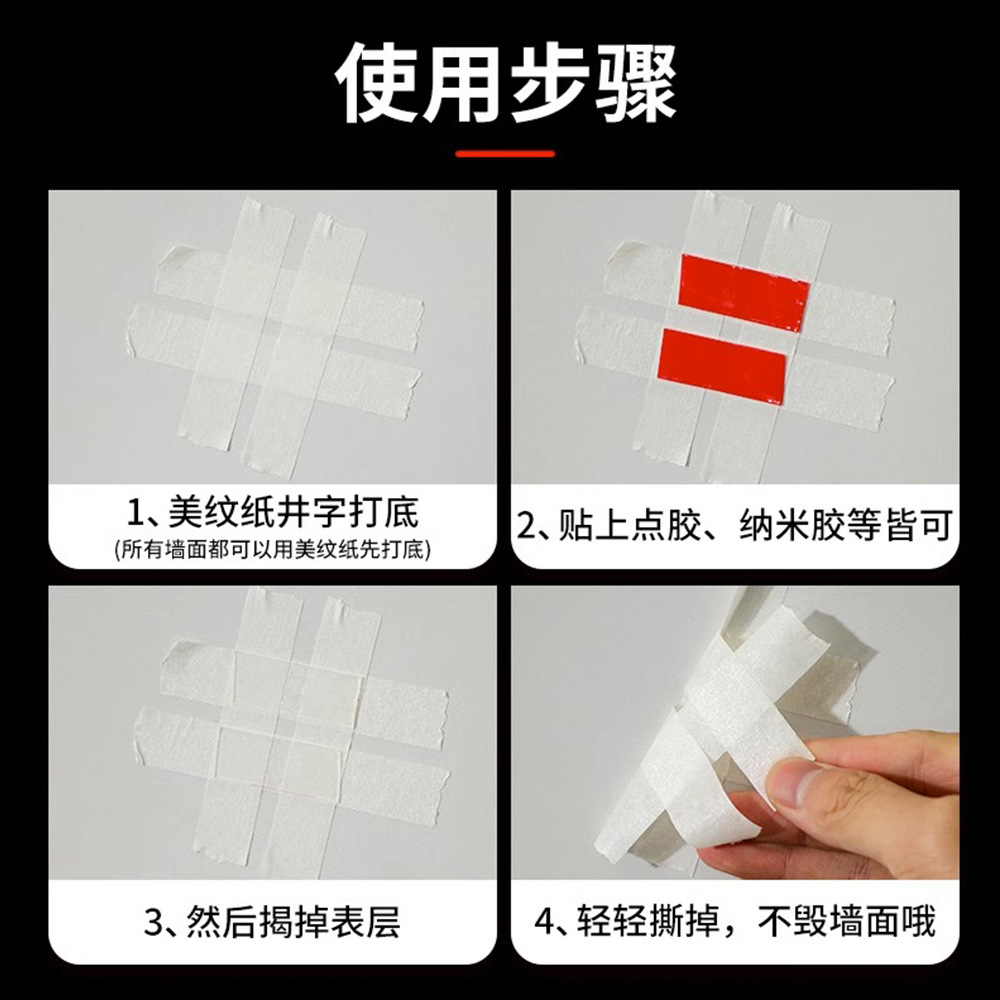 使用步骤

1、美纹纸井字打底
(所有墙面都可以用美纹纸先打底)

2、贴上点胶、纳米胶等皆可

3、然后揭掉表层

4、轻轻撕掉，不毁墙面哦