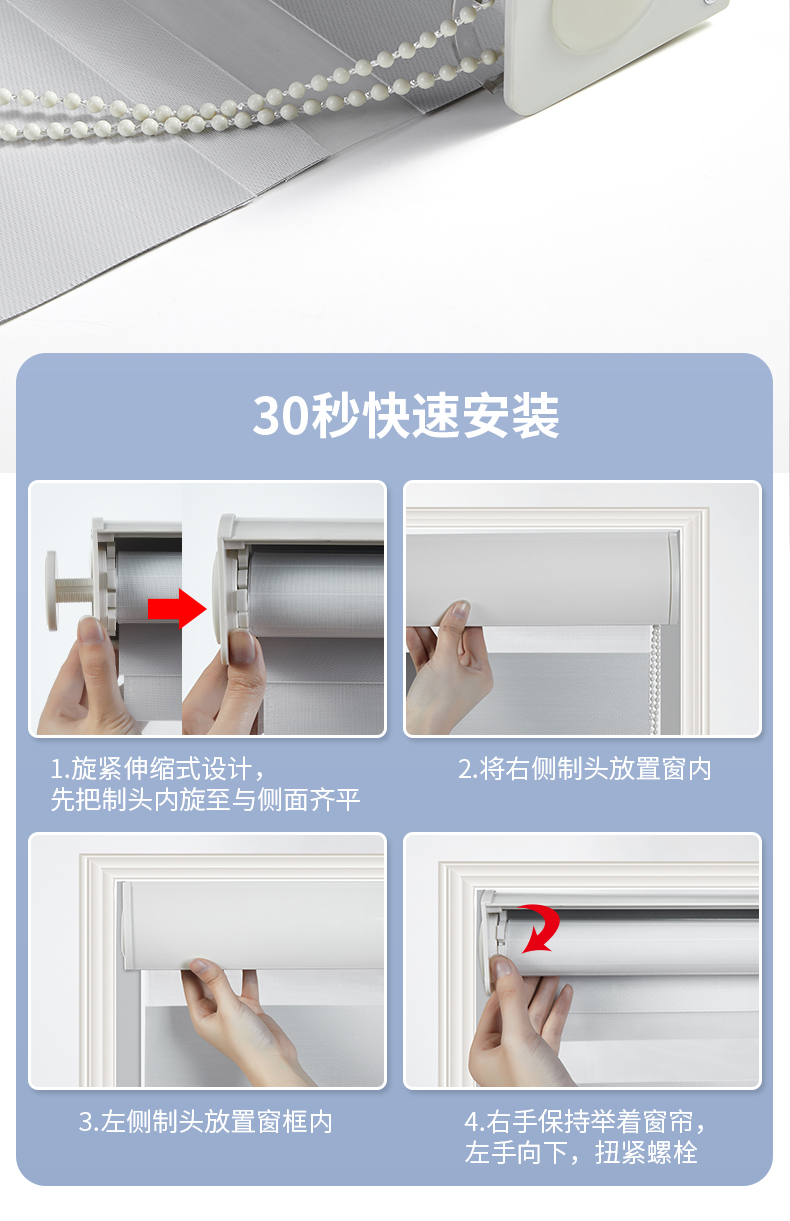 30秒快速安装

1.旋紧伸缩式设计，先把制头内旋至与侧面齐平

2.将右侧制头放置窗内

3.左侧制头放置窗框内

4.右手保持举着窗帘，左手向下，扭紧螺栓