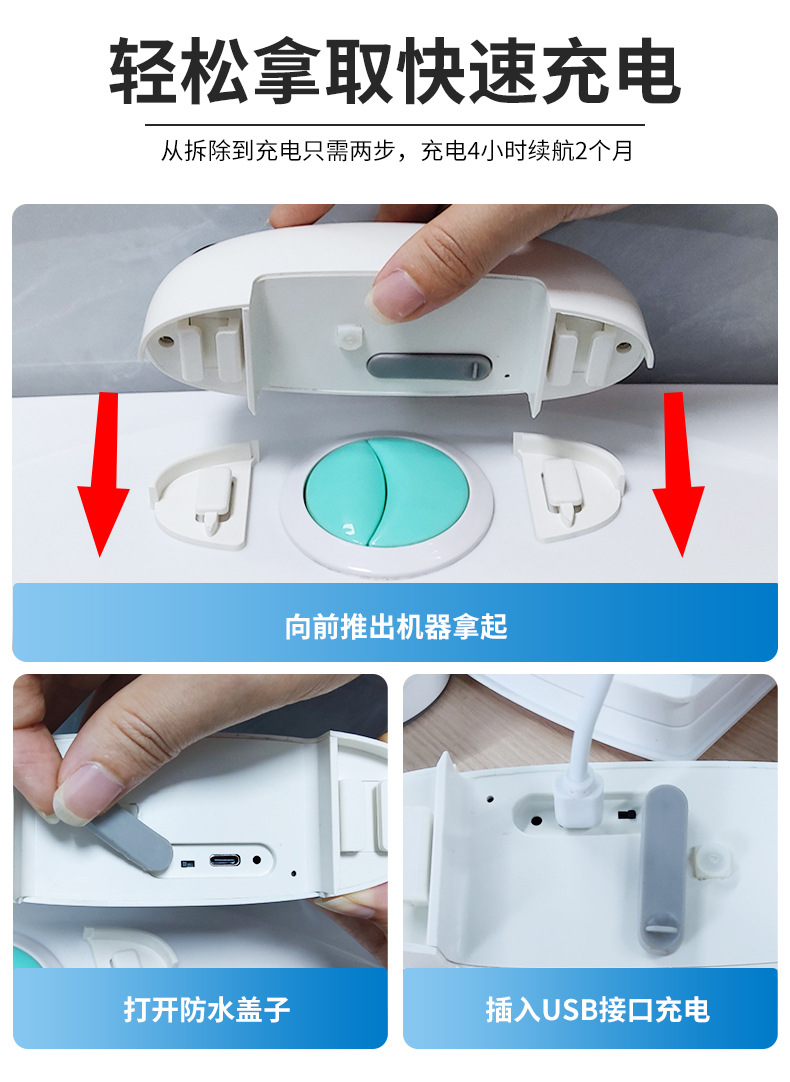 轻松拿取快速充电

从拆除到充电只需两步，充电4小时续航2个月

向前推出机器拿起

打开防水盖子

插入USB接口充电