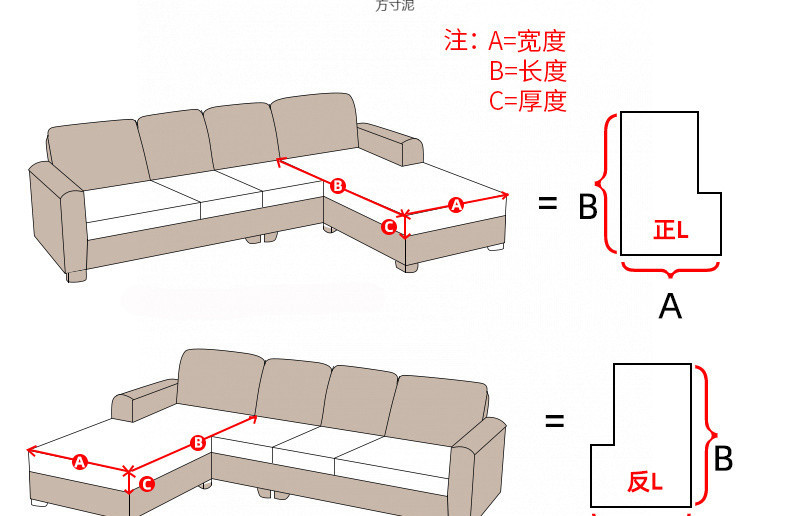 方寸泥

注：A=宽度
B=长度
C=厚度

B
A
C
= B
正L
A

A
B
C
=
反L
B