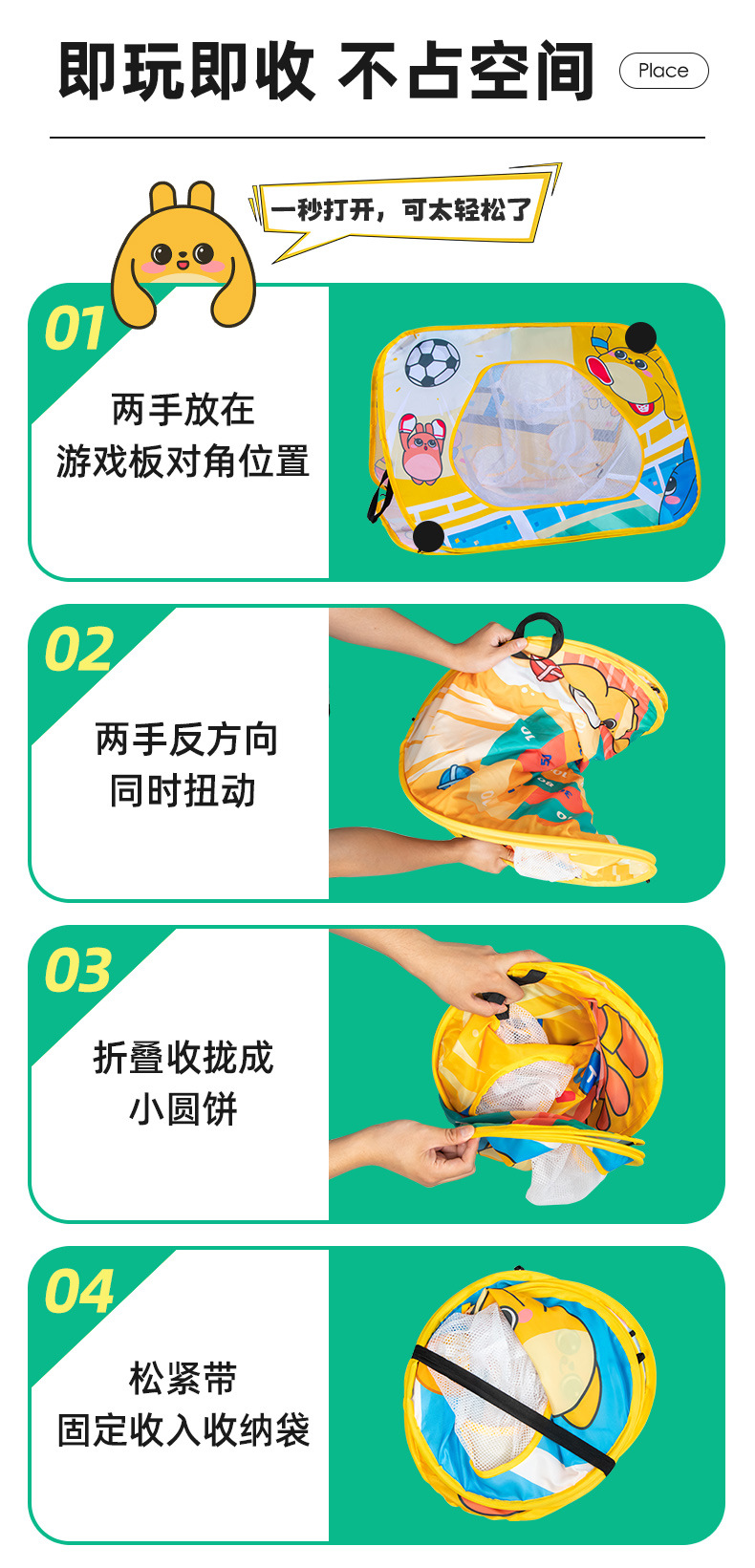 即玩即收 不占空间 Place

一秒打开，可太轻松了

01

两手放在
游戏板对角位置

02

两手反方向
同时扭动

03

折叠收拢成
小圆饼

04

松紧带
固定收入收纳袋