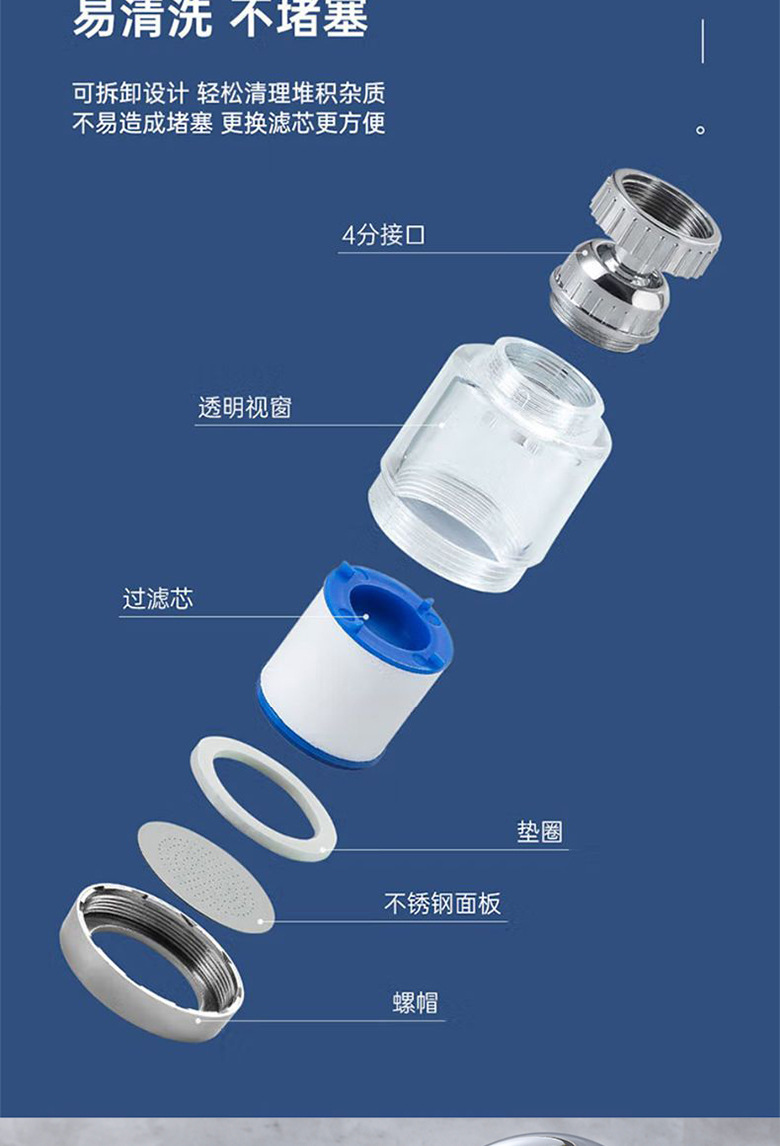 易清洗 不堵塞

可拆卸设计 轻松清理堆积杂质
不易造成堵塞 更换滤芯更方便

4分接口

透明视窗

过滤芯

垫圈

不锈钢面板

螺帽