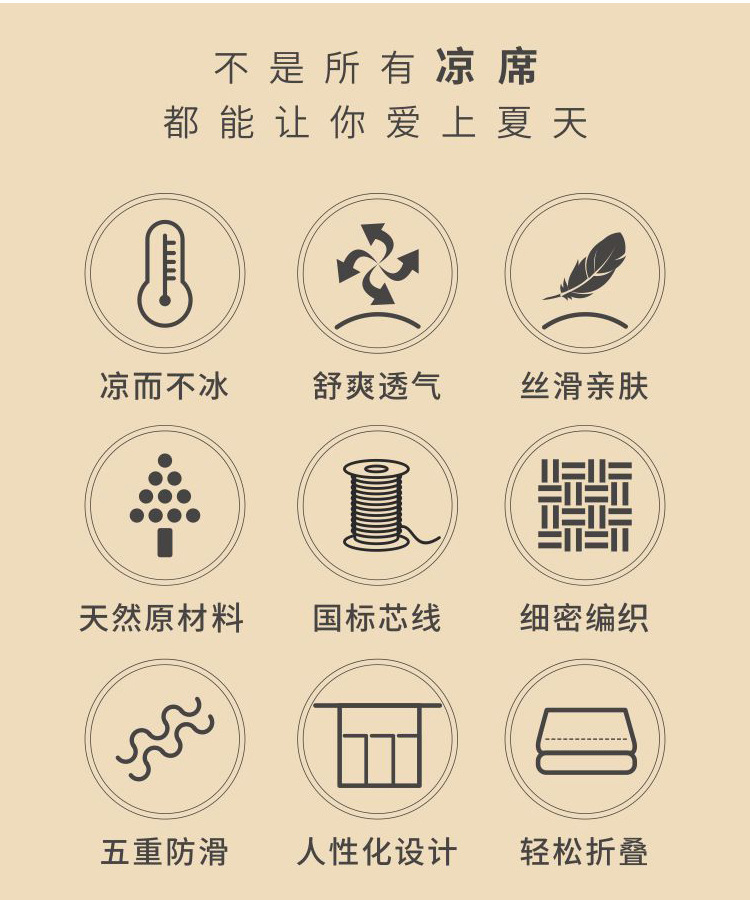 不是所有凉席
都能让你爱上夏天

凉而不冰 舒爽透气 丝滑亲肤

天然原材料 国标芯线 细密编织

五重防滑 人性化设计 轻松折叠